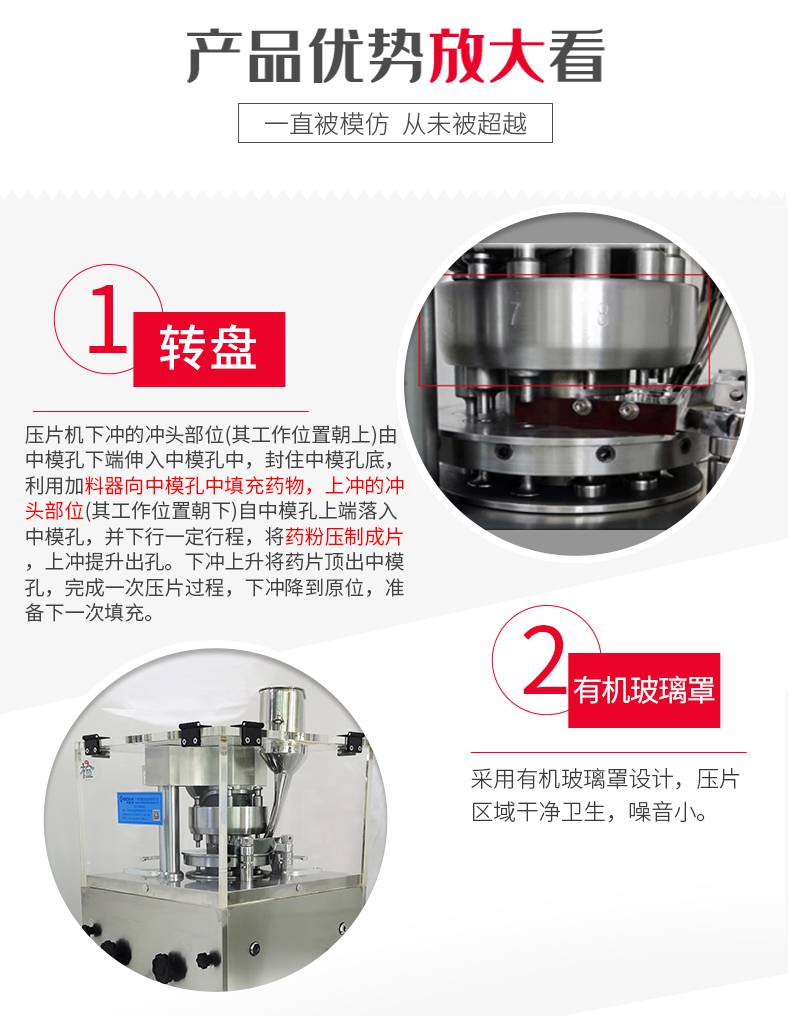 产品优势放大看

一直被模仿 从未被超越

1 转盘

压片机下冲的冲头部位(其工作位置朝上)由中模孔下端伸入中模孔中，封住中模孔底，利用加料器向中模孔中填充药物，上冲的冲头部位(其工作位置朝下)自中模孔上端落入中模孔，并下行一定行程，将药粉压制成片，上冲提升出孔。下冲上升将药片顶出中模孔，完成一次压片过程，下冲降到原位，准备下一次填充。

7 8

2 有机玻璃罩

采用有机玻璃罩设计，压片区域干净卫生，噪音小。