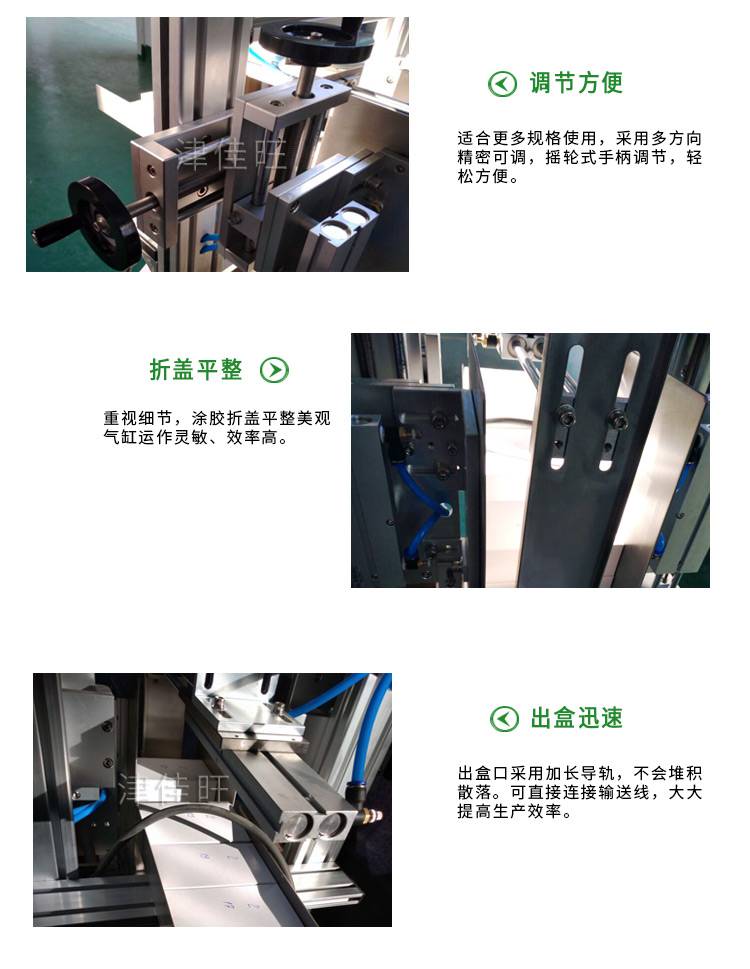 津佳旺

调节方便

适合更多规格使用，采用多方向精密可调，摇轮式手柄调节，轻松方便。

折盖平整

重视细节，涂胶折盖平整美观气缸运作灵敏、效率高。

津佳旺

出盒迅速

出盒口采用加长导轨，不会堆积散落。可直接连接输送线，大大提高生产效率。