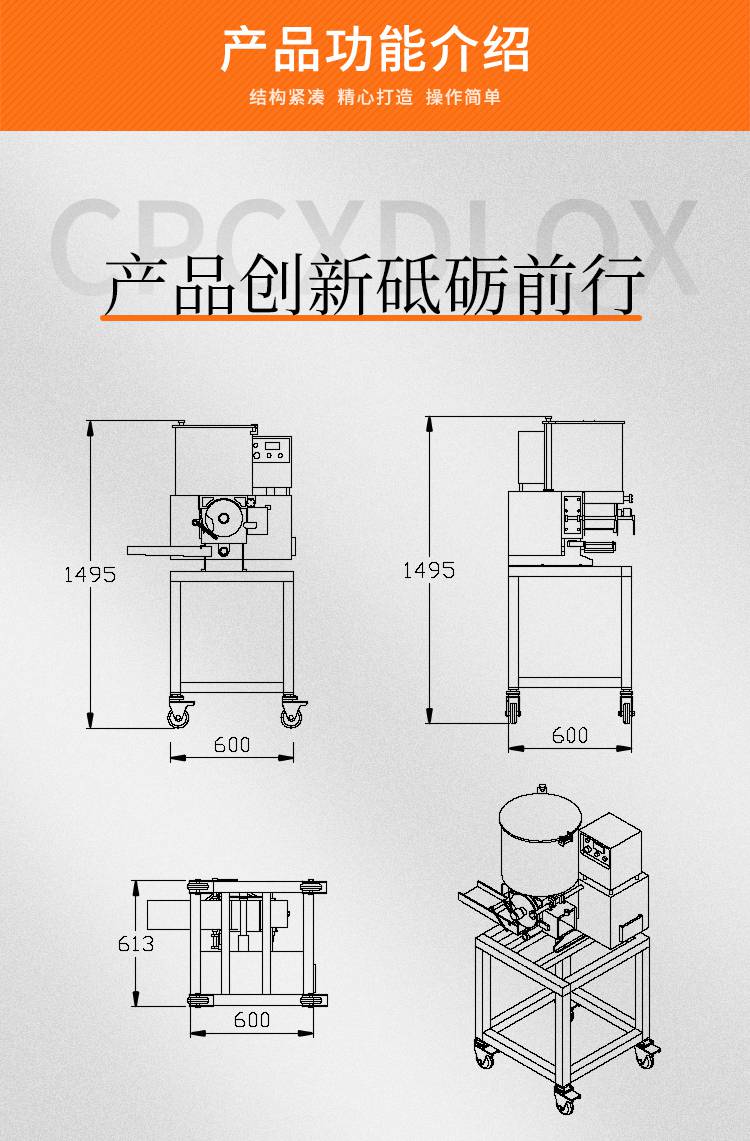 产品功能介绍

结构紧凑 精心打造 操作简单

CPCXDLOX

产品创新砥砺前行

1495

600

1495

600

613

600