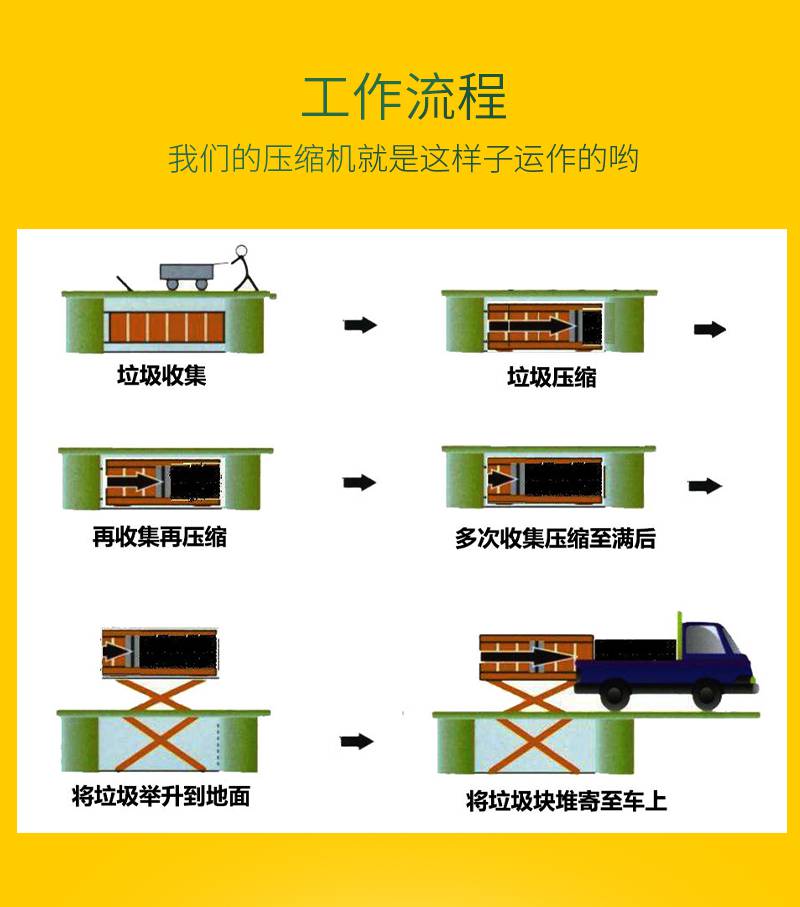 工作流程

我们的压缩机就是这样子运作的哟

垃圾收集

垃圾压缩

再收集再压缩

多次收集压缩至满后

将垃圾举升到地面

将垃圾块堆寄至车上