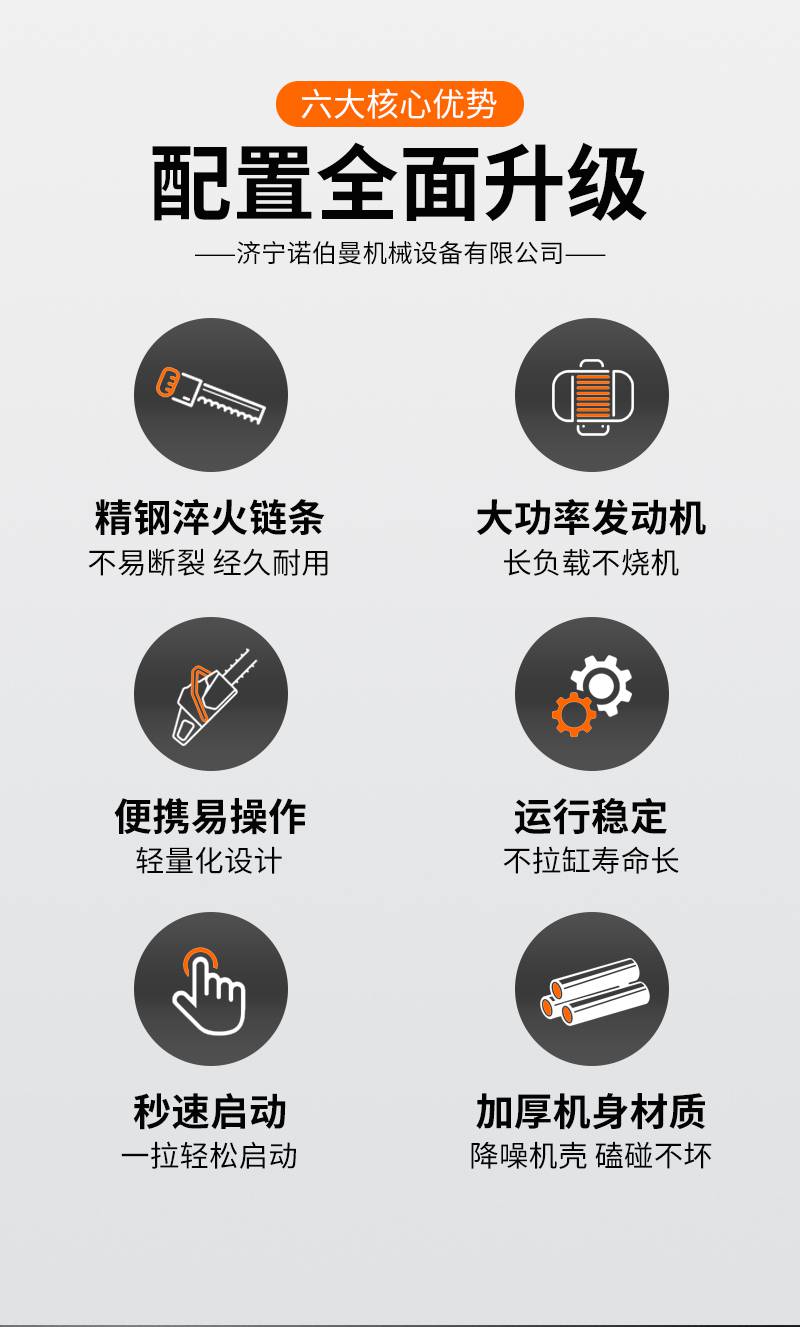 六大核心优势

配置全面升级

——济宁诺伯曼机械设备有限公司——

精钢淬火链条
不易断裂 经久耐用

大功率发动机
长负载不烧机

便携易操作
轻量化设计

运行稳定
不拉缸寿命长

秒速启动
一拉轻松启动

加厚机身材质
降噪机壳 磕碰不坏