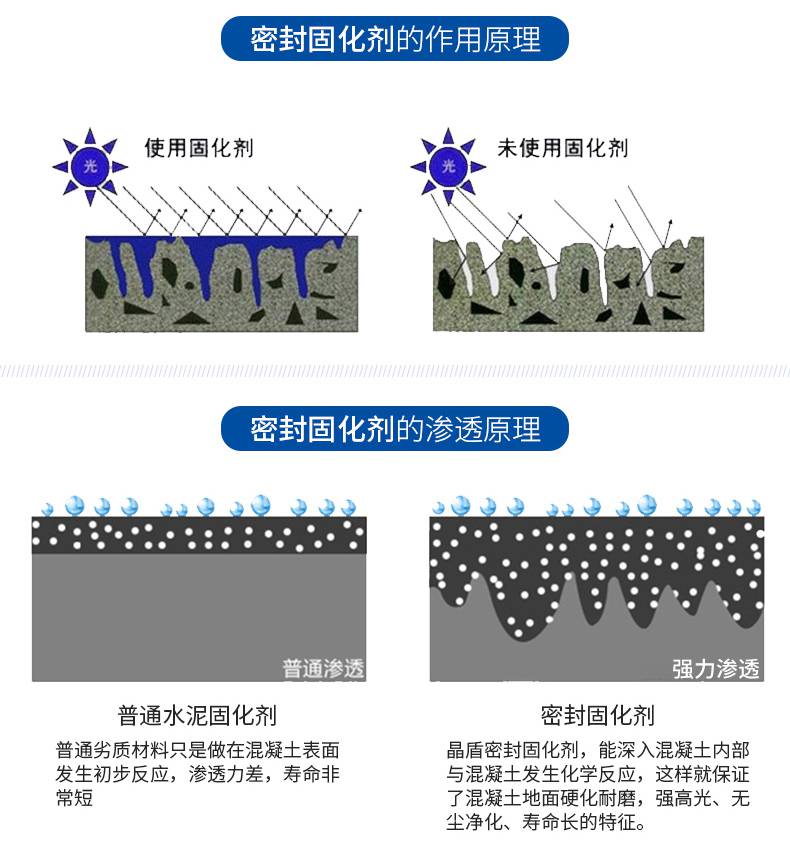 密封固化剂的作用原理

光
使用固化剂

光
未使用固化剂

密封固化剂的渗透原理

普通渗透

强力渗透

普通水泥固化剂
普通劣质材料只是做在混凝土表面发生初步反应，渗透力差，寿命非常短

密封固化剂
晶盾密封固化剂，能深入混凝土内部与混凝土发生化学反应，这样就保证了混凝土地面硬化耐磨，强高光、无尘净化、寿命长的特征。