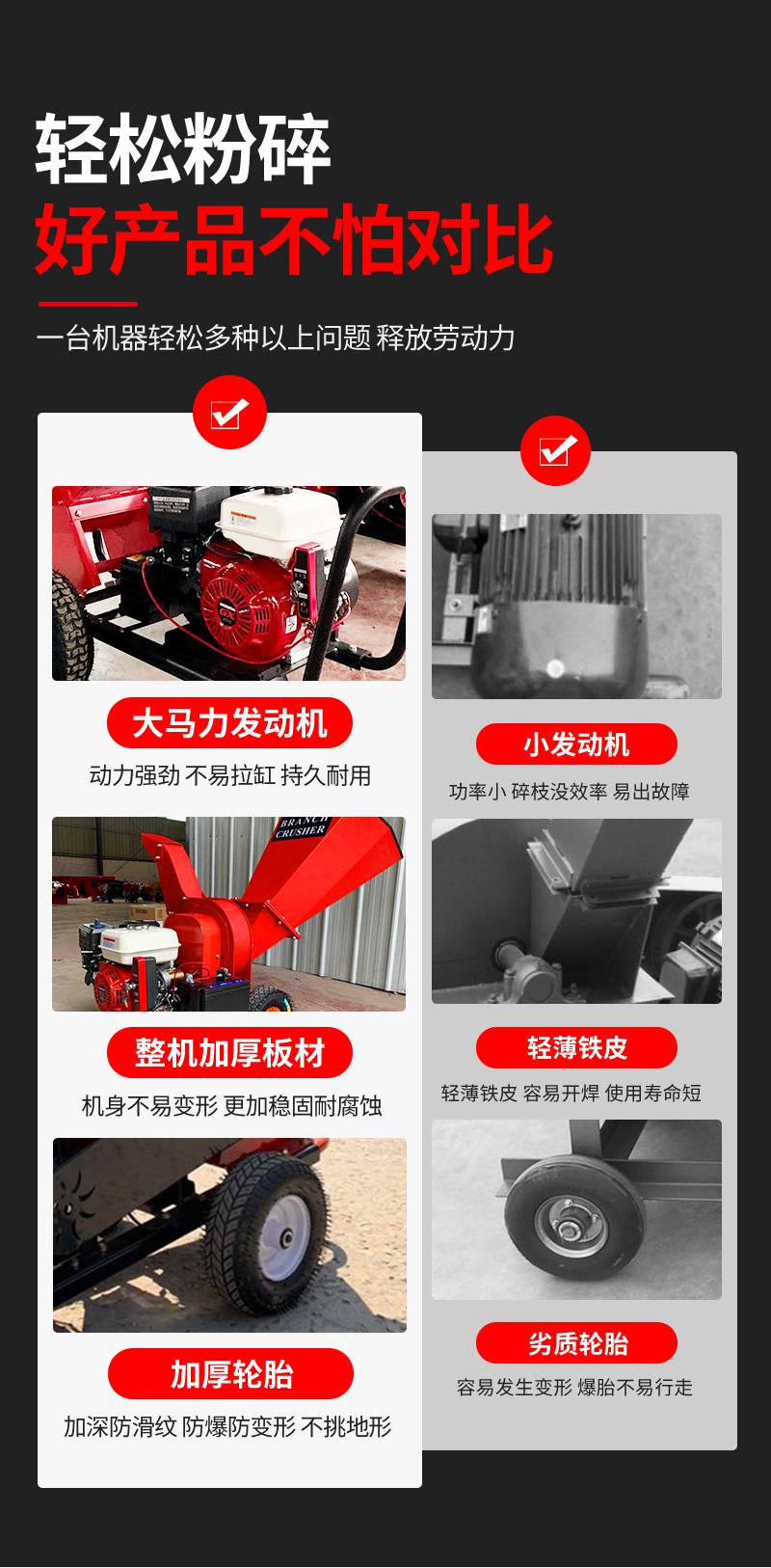 轻松粉碎
好产品不怕对比

一台机器轻松多种以上问题 释放劳动力

大马力发动机
动力强劲 不易拉缸 持久耐用

BRANCH CRUSHER

整机加厚板材
机身不易变形 更加稳固耐腐蚀

加厚轮胎
加深防滑纹 防爆防变形 不挑地形

小发动机
功率小 碎枝没效率 易出故障

轻薄铁皮
轻薄铁皮 容易开焊 使用寿命短

劣质轮胎
容易发生变形 爆胎不易行走