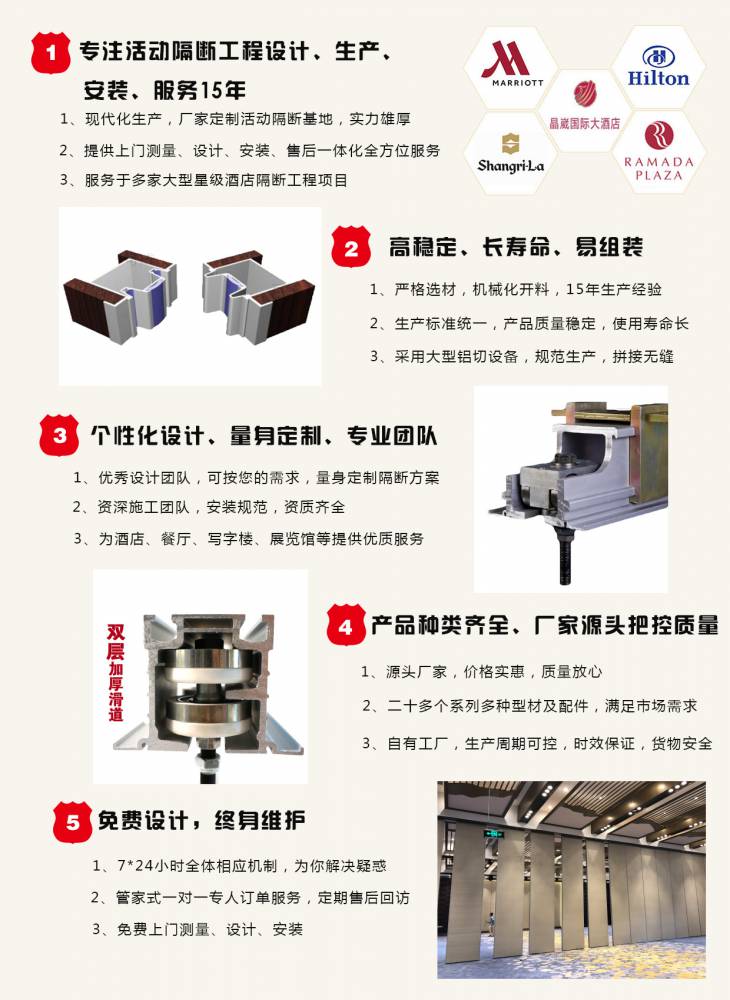 1 专注活动隔断工程设计、生产、安装、服务15年

1、现代化生产，厂家定制活动隔断基地，实力雄厚

2、提供上门测量、设计、安装、售后一体化全方位服务

3、服务于多家大型星级酒店隔断工程项目

MARRIOTT

Hilton

晶崴国际大酒店

Shangri-La

RAMADA PLAZA

2 高稳定、长寿命、易组装

1、严格选材，机械化开料，15年生产经验

2、生产标准统一，产品质量稳定，使用寿命长

3、采用大型铝切设备，规范生产，拼接无缝

3 个性化设计、量身定制、专业团队

1、优秀设计团队，可按您的需求，量身定制隔断方案

2、资深施工团队，安装规范，资质齐全

3、为酒店、餐厅、写字楼、展览馆等提供优质服务

双层加厚滑道

4 产品种类齐全、厂家源头把控质量

1、源头厂家，价格实惠，质量放心

2、二十多个系列多种型材及配件，满足市场需求

3、自有工厂，生产周期可控，时效保证，货物安全

5 免费设计，终身维护

1、7*24小时全体相应机制，为你解决疑惑

2、管家式一对一专人订单服务，定期售后回访

3、免费上门测量、设计、安装