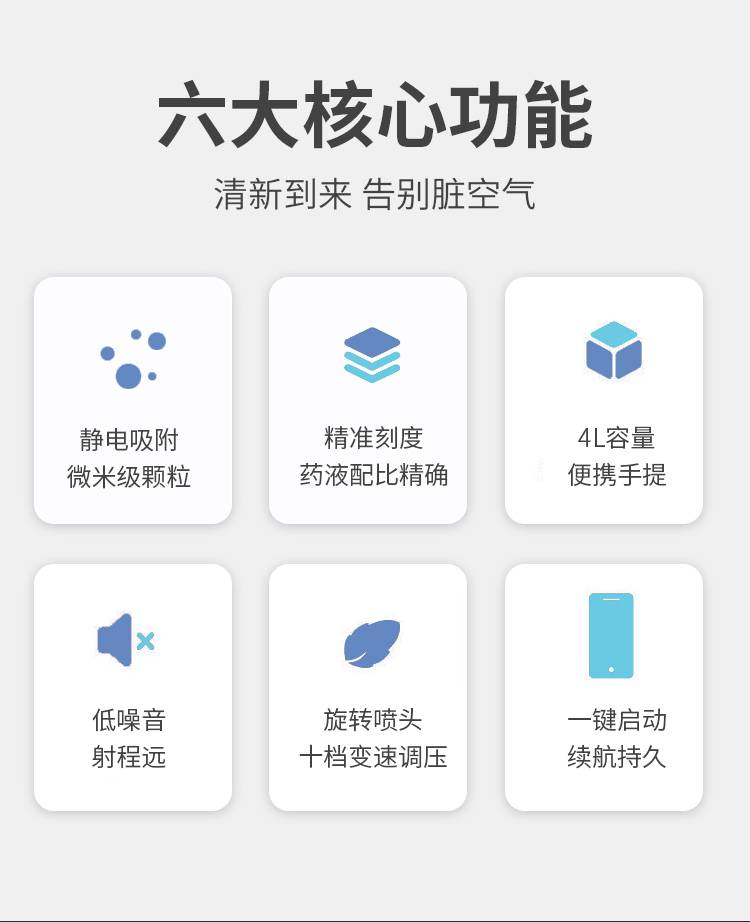 六大核心功能

清新到来 告别脏空气

静电吸附
微米级颗粒

精准刻度
药液配比精确

4L容量
便携手提

低噪音
射程远

旋转喷头
十档变速调压

一键启动
续航持久