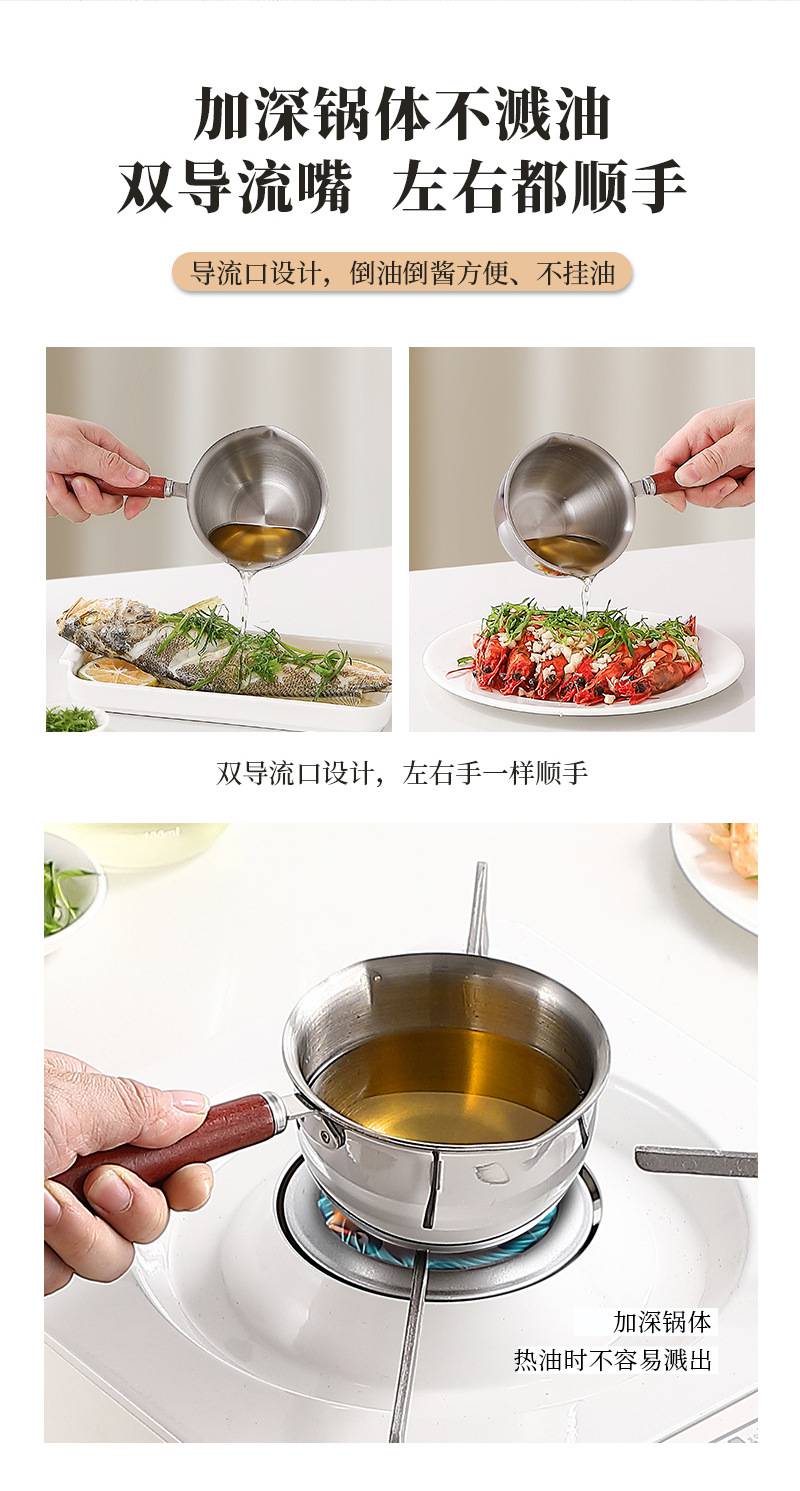 加深锅体不溅油
双导流嘴 左右都顺手

导流口设计，倒油倒酱方便、不挂油

双导流口设计，左右手一样顺手

加深锅体
热油时不容易溅出