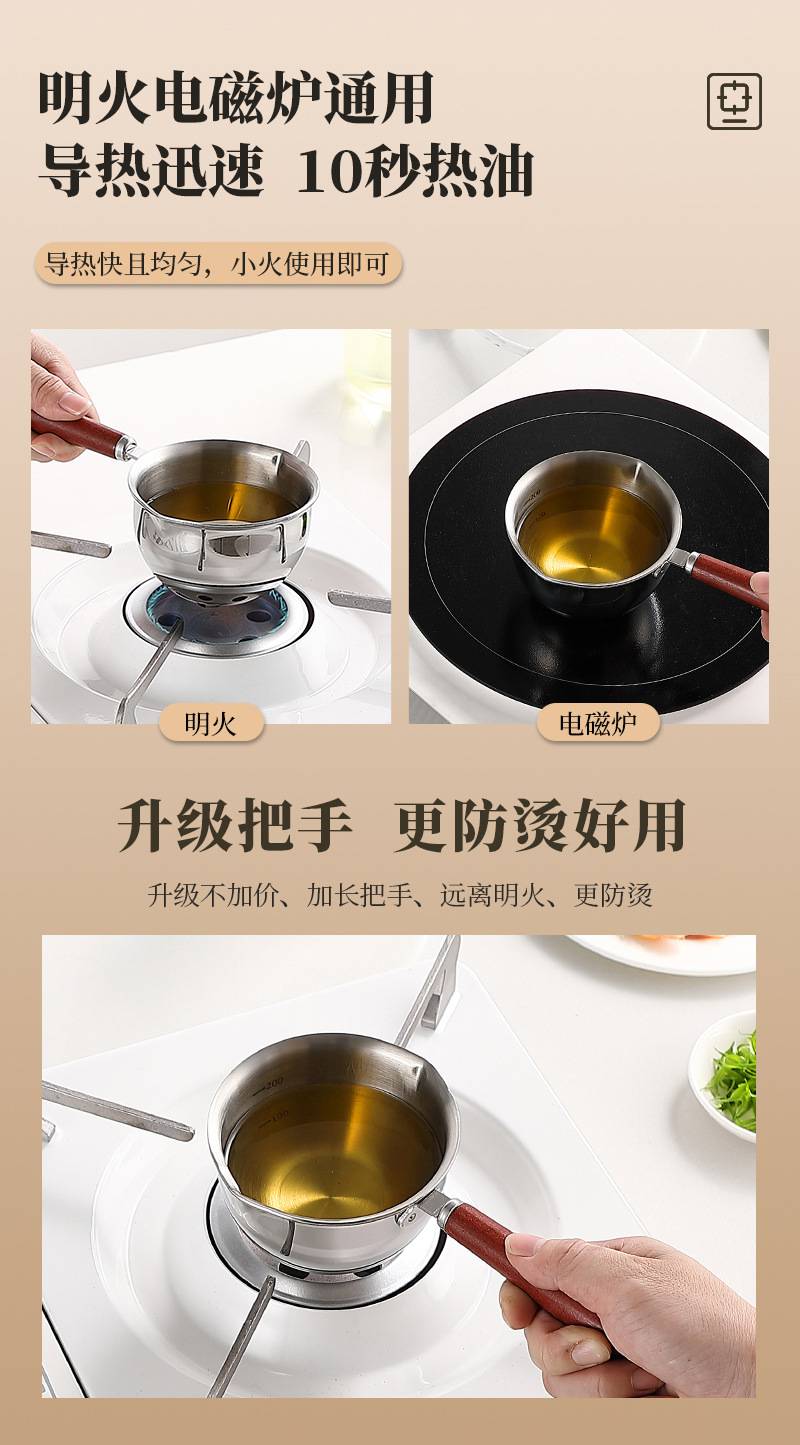 明火电磁炉通用
导热迅速 10秒热油

导热快且均匀，小火使用即可

明火

电磁炉

升级把手 更防烫好用

升级不加价、加长把手、远离明火、更防烫

200

100