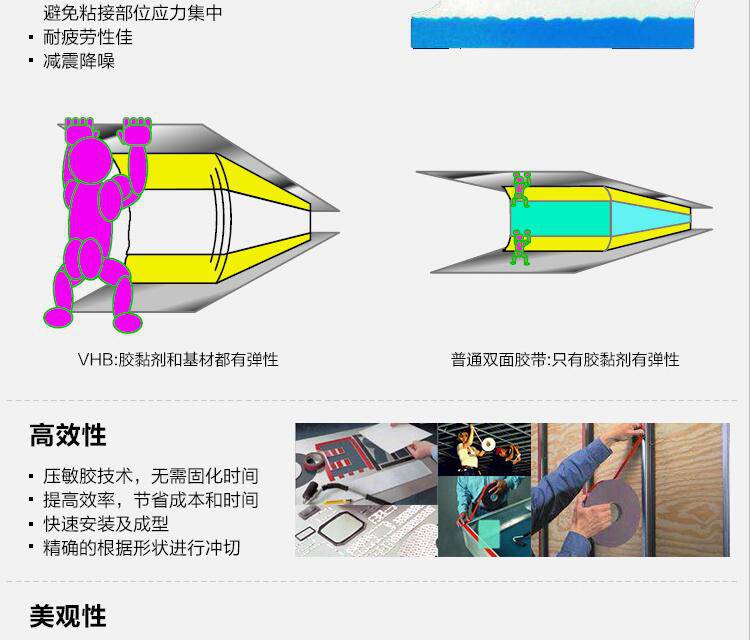 避免粘接部位应力集中
▪ 耐疲劳性佳
▪ 减震降噪

VHB:胶黏剂和基材都有弹性

普通双面胶带:只有胶黏剂有弹性

高效性

▪ 压敏胶技术，无需固化时间
▪ 提高效率，节省成本和时间
▪ 快速安装及成型
▪ 精确的根据形状进行冲切

美观性