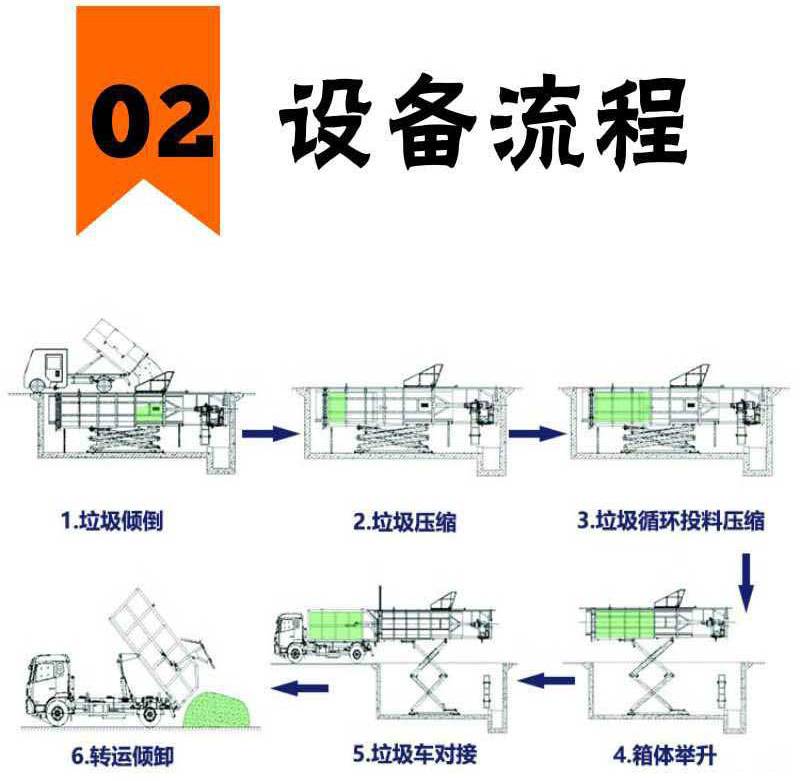 02 设备流程

1.垃圾倾倒

2.垃圾压缩

3.垃圾循环投料压缩

4.箱体举升

5.垃圾车对接

6.转运倾卸