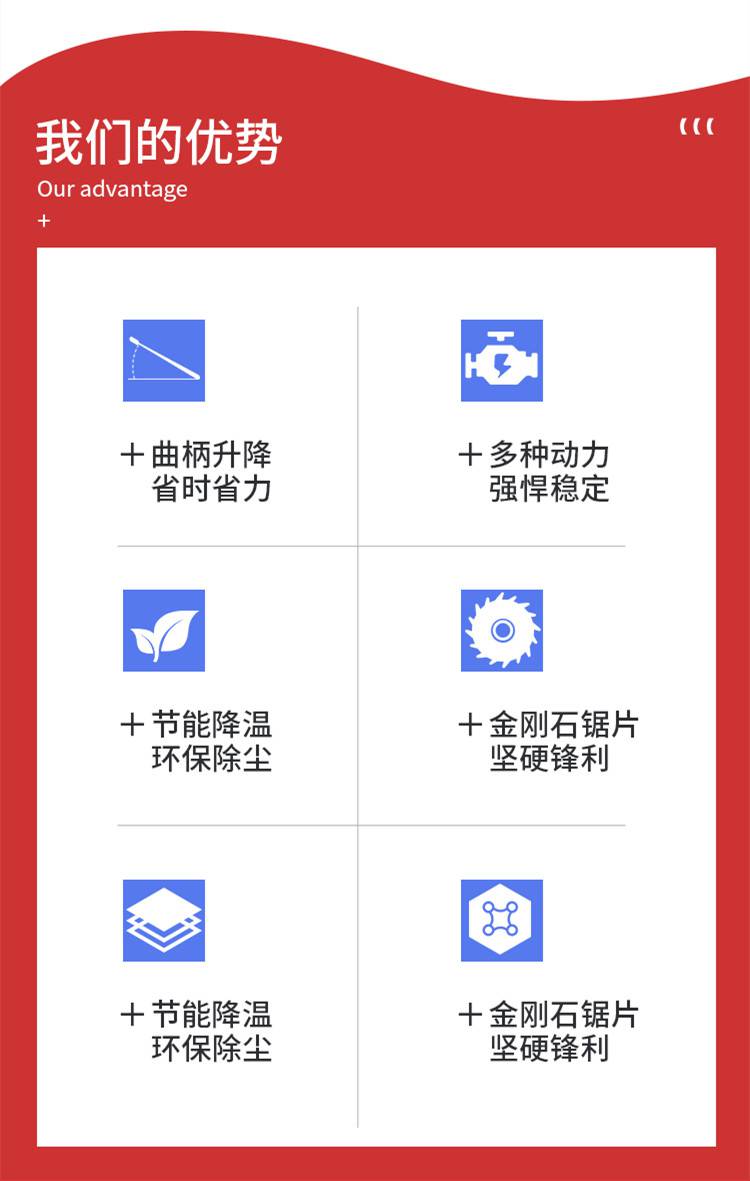 我们的优势
Our advantage
+

+ 曲柄升降
省时省力

+ 多种动力
强悍稳定

+ 节能降温
环保除尘

+ 金刚石锯片
坚硬锋利

+ 节能降温
环保除尘

+ 金刚石锯片
坚硬锋利