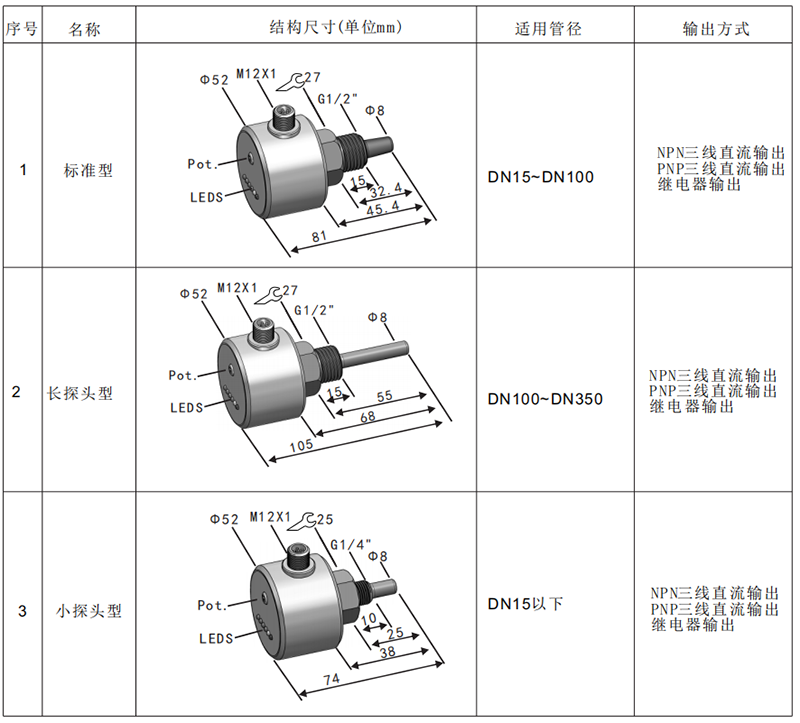 | 序号 | 名称 | 结构尺寸(单位mm) | 适用管径 | 输出方式 |
|---|---|---|---|---|
| 1 | 标准型 | Φ52 M12X1 27 G1/2" Φ8 Pot. LEDS 15 32.4 45.4 81 | DN15~DN100 | NPN三线直流输出 PNP三线直流输出 继电器输出 |
| 2 | 长探头型 | Φ52 M12X1 27 G1/2" Φ8 Pot. LEDS 15 55 68 105 | DN100~DN350 | NPN三线直流输出 PNP三线直流输出 继电器输出 |
| 3 | 小探头型 | Φ52 M12X1 25 G1/4" Φ8 Pot. LEDS 10 25 38 74 | DN15以下 | NPN三线直流输出 PNP三线直流输出 继电器输出 |