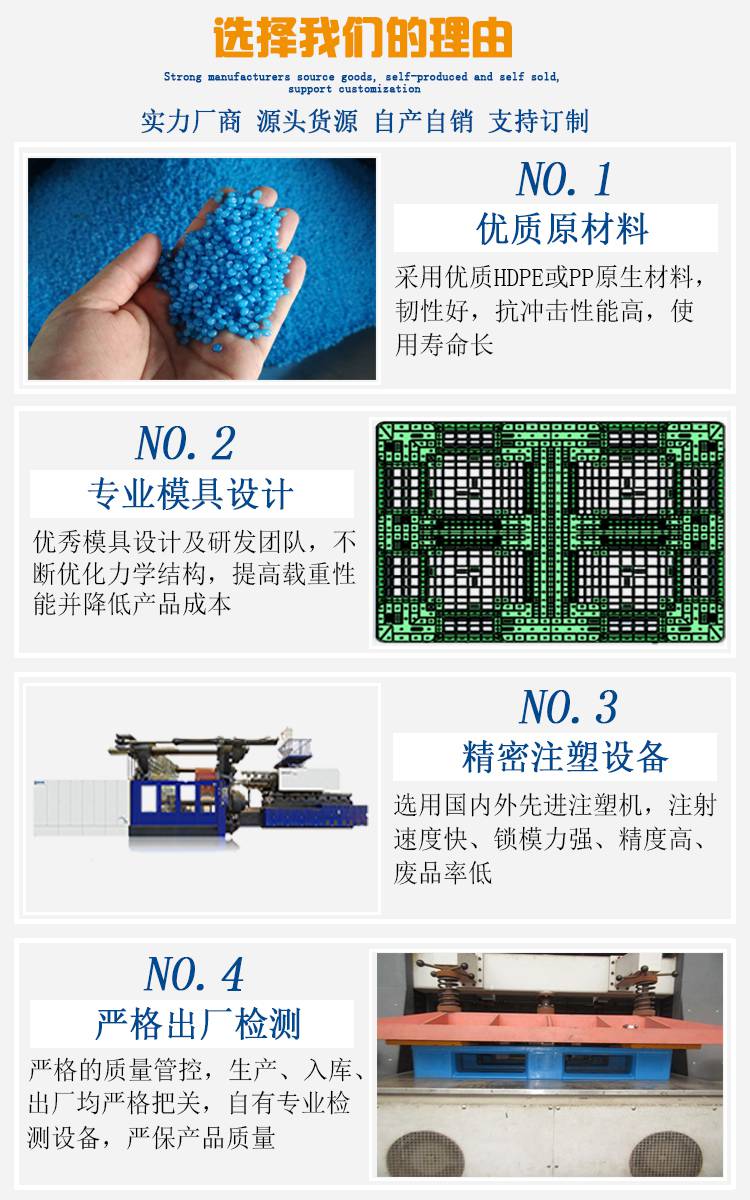 选择我们的理由

Strong manufacturers source goods, self-produced and self sold, support customization

实力厂商 源头货源 自产自销 支持订制

NO. 1
优质原材料
采用优质HDPE或PP原生材料，韧性好，抗冲击性能高，使用寿命长

NO. 2
专业模具设计
优秀模具设计及研发团队，不断优化力学结构，提高载重性能并降低产品成本

NO. 3
精密注塑设备
选用国内外先进注塑机，注射速度快、锁模力强、精度高、废品率低

NO. 4
严格出厂检测
严格的质量管控，生产、入库、出厂均严格把关，自有专业检测设备，严保产品质量