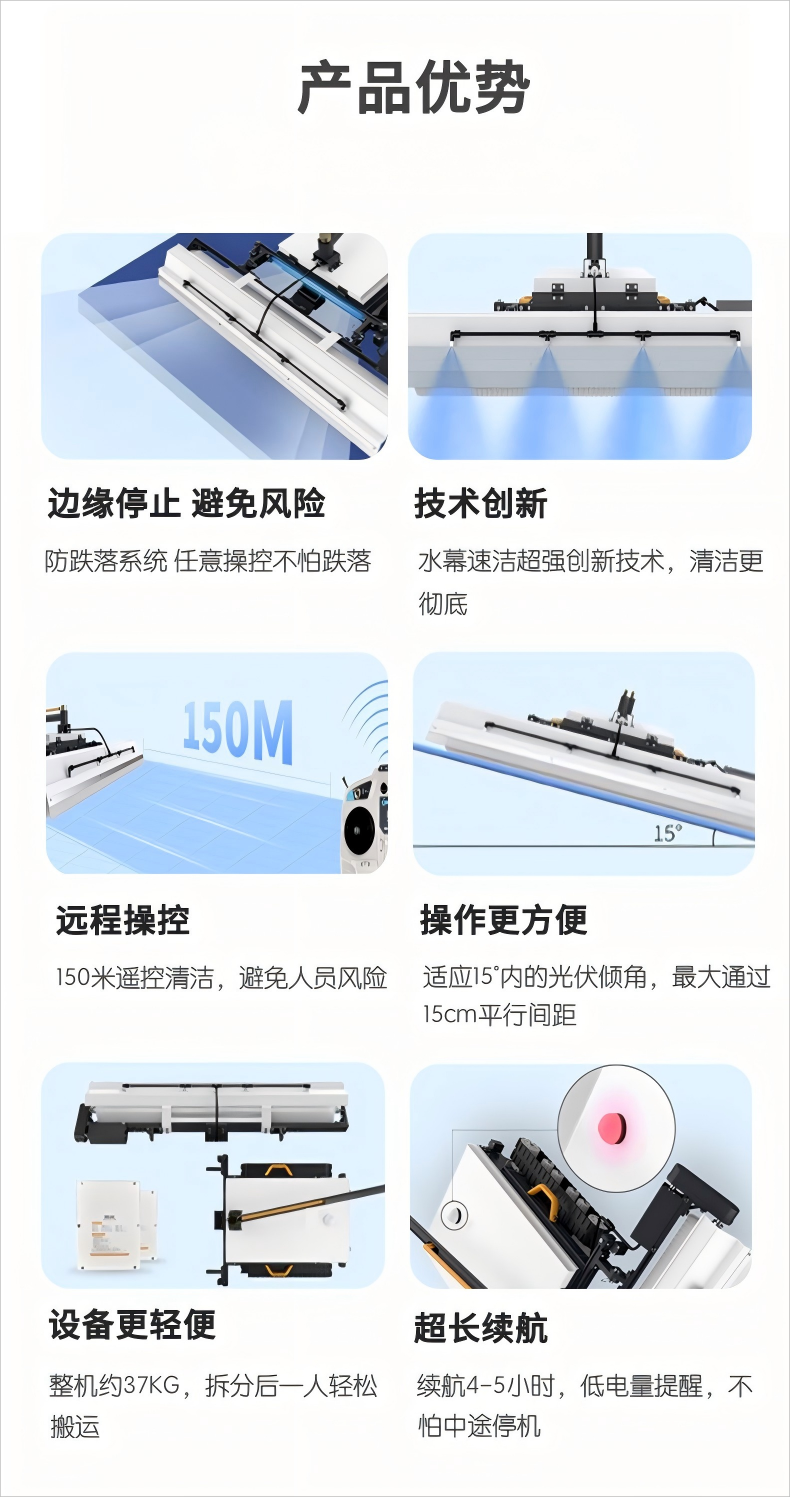 产品优势

边缘停止 避免风险

防跌落系统 任意操控不怕跌落

技术创新

水幕速洁超强创新技术，清洁更彻底

150M

远程操控

150米遥控清洁，避免人员风险

15°

操作更方便

适应15°内的光伏倾角，最大通过15cm平行间距

设备更轻便

整机约37KG，拆分后一人轻松搬运

超长续航

续航4-5小时，低电量提醒，不怕中途停机