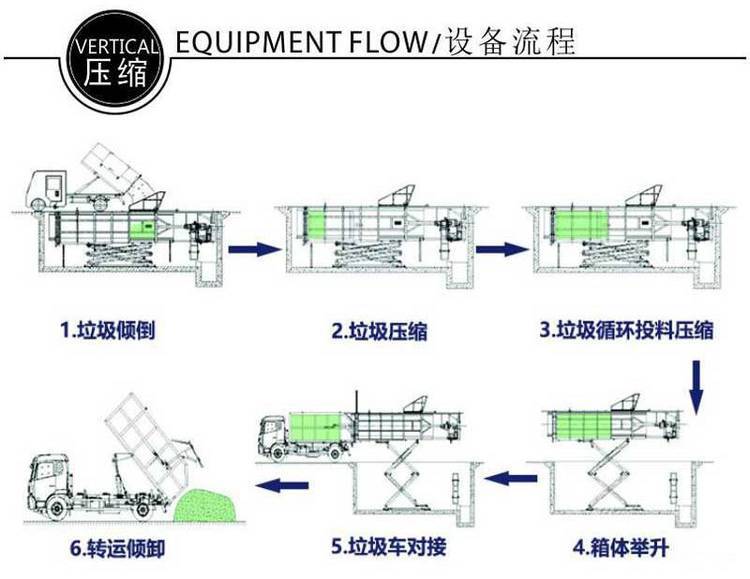 VERTICAL
压缩

EQUIPMENT FLOW/设备流程

1.垃圾倾倒

2.垃圾压缩

3.垃圾循环投料压缩

4.箱体举升

5.垃圾车对接

6.转运倾卸