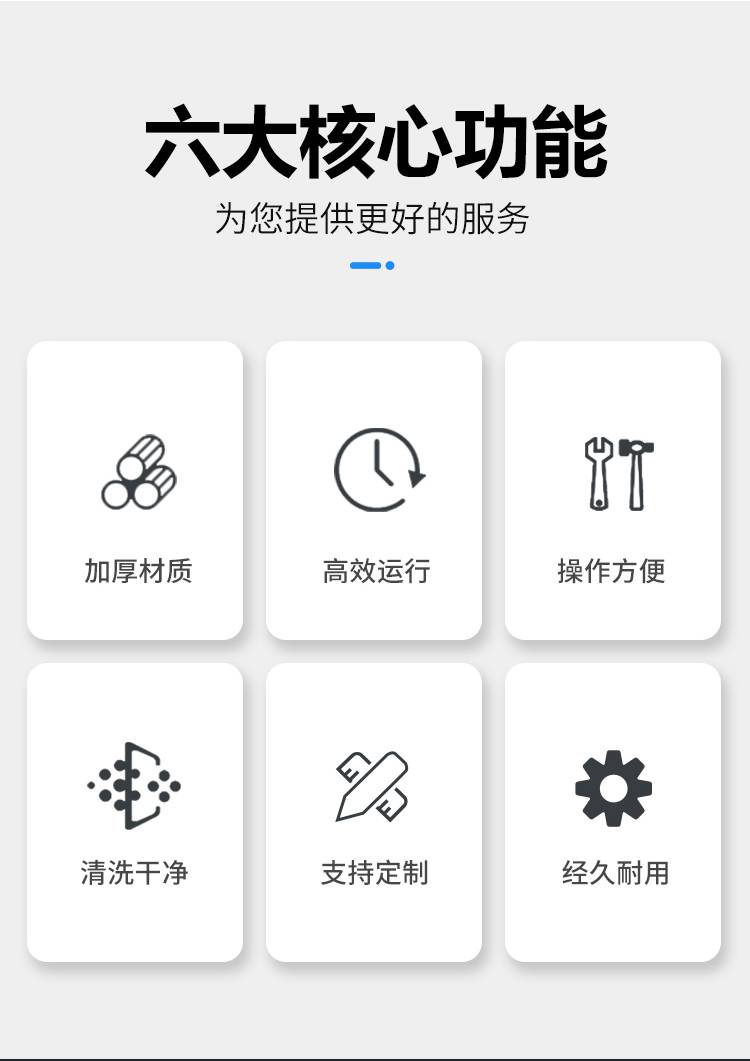 六大核心功能
为您提供更好的服务

加厚材质

高效运行

操作方便

清洗干净

支持定制

经久耐用