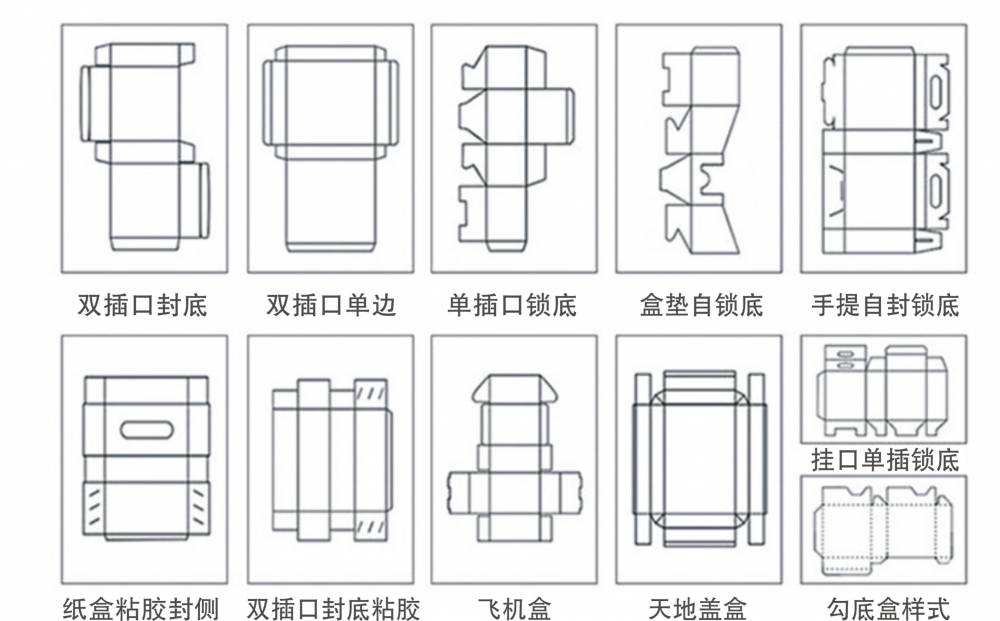 双插口封底

双插口单边

单插口锁底

盒垫自锁底

手提自封锁底

纸盒粘胶封侧

双插口封底粘胶

飞机盒

天地盖盒

挂口单插锁底

勾底盒样式