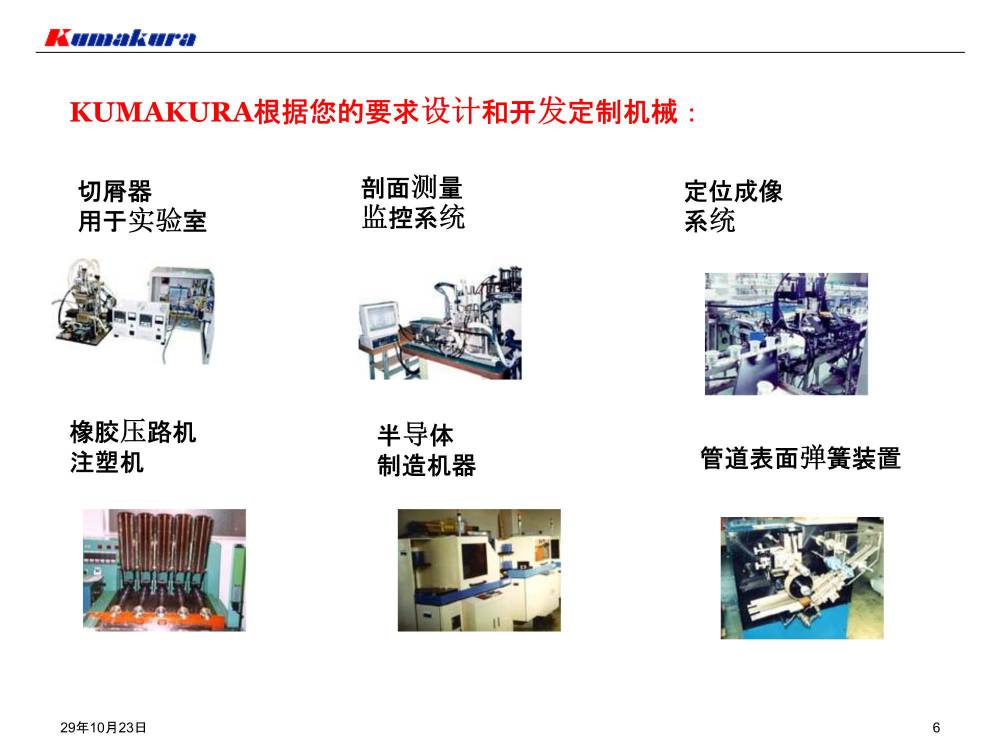 Kumakura

KUMAKURA根据您的要求设计和开发定制机械：

切屑器
用于实验室

剖面测量
监控系统

定位成像
系统

橡胶压路机
注塑机

半导体
制造机器

管道表面弹簧装置

29年10月23日

6