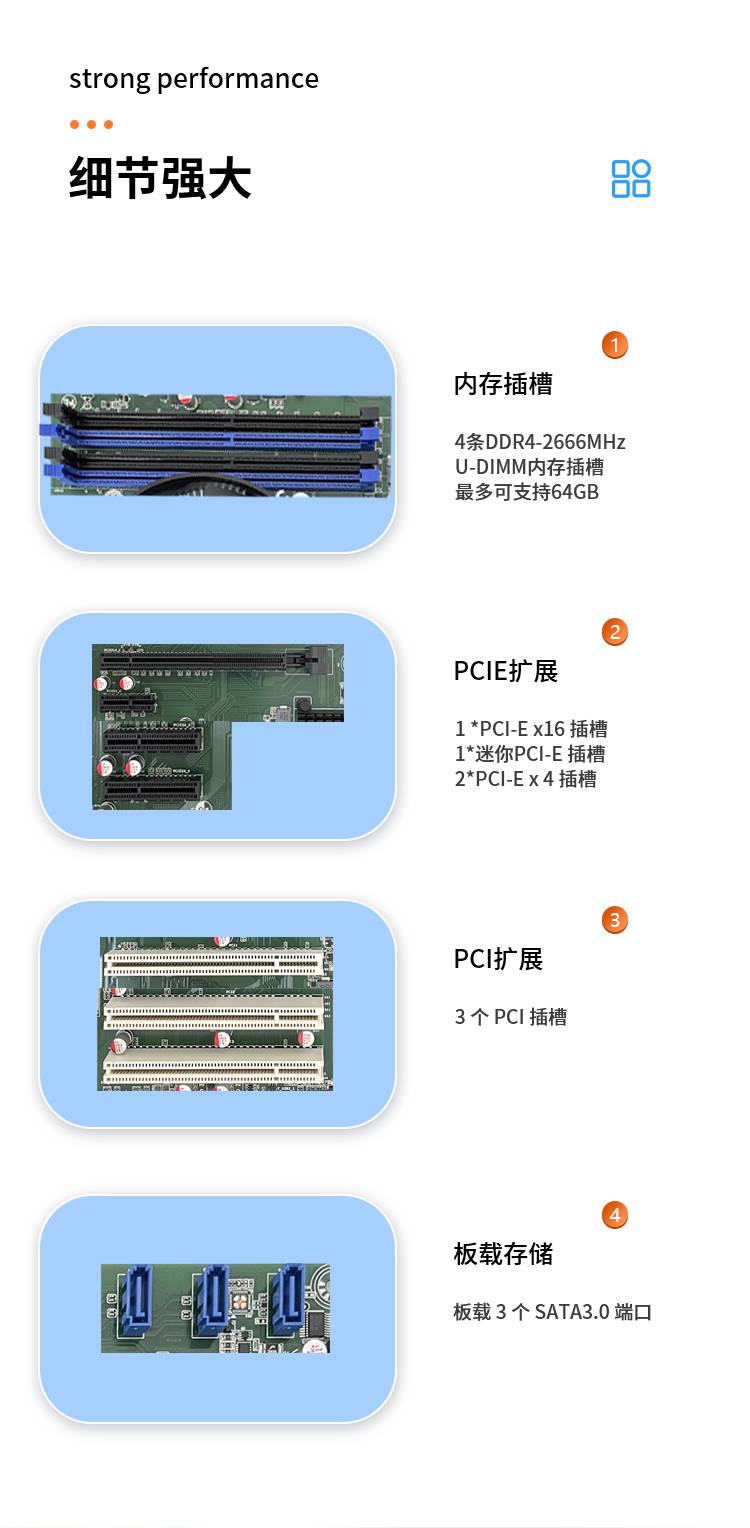 strong performance

细节强大

1

内存插槽

4条DDR4-2666MHz
U-DIMM内存插槽
最多可支持64GB

2

PCIE扩展

1 *PCI-E x16 插槽
1*迷你PCI-E 插槽
2*PCI-E x 4 插槽

3

PCI扩展

3 个 PCI 插槽

4

板载存储

板载 3 个 SATA3.0 端口