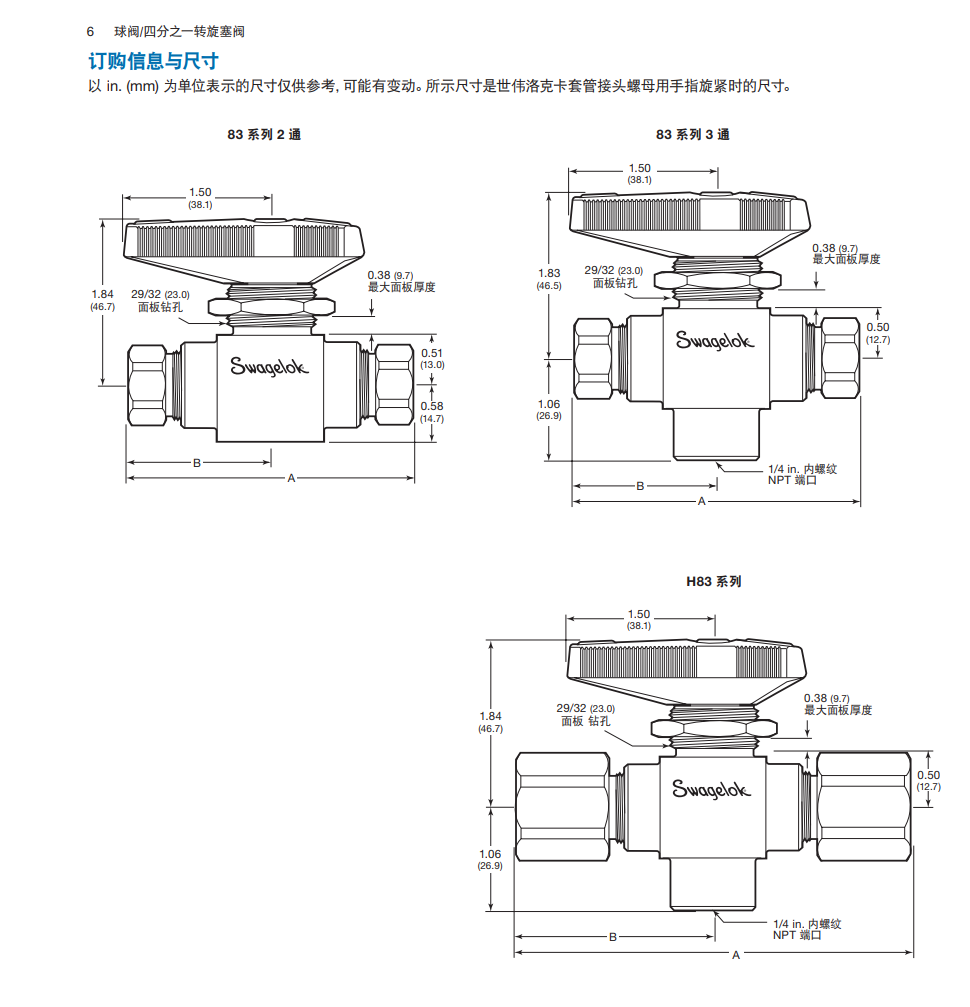 6 球阀/四分之一转旋塞阀

订购信息与尺寸

以 in. (mm) 为单位表示的尺寸仅供参考, 可能有变动。所示尺寸是世伟洛克卡套管接头螺母用手指旋紧时的尺寸。

83 系列 2 通

1.50 (38.1)

1.84 (46.7)

29/32 (23.0) 面板钻孔

0.38 (9.7) 最大面板厚度

Swagelok

0.51 (13.0)

0.58 (14.7)

B

A

83 系列 3 通

1.50 (38.1)

1.83 (46.5)

29/32 (23.0) 面板钻孔

0.38 (9.7) 最大面板厚度

Swagelok

0.50 (12.7)

1.06 (26.9)

1/4 in. 内螺纹 NPT 端口

B

A

H83 系列

1.50 (38.1)

1.84 (46.7)

29/32 (23.0) 面板 钻孔

0.38 (9.7) 最大面板厚度

Swagelok

0.50 (12.7)

1.06 (26.9)

1/4 in. 内螺纹 NPT 端口

B

A