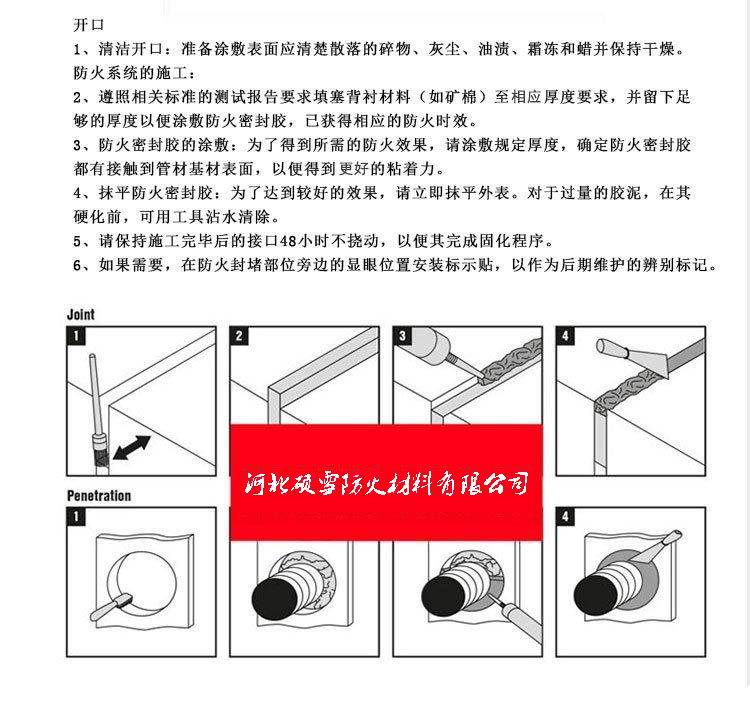 开口

1、清洁开口：准备涂敷表面应清楚散落的碎物、灰尘、油渍、霜冻和蜡并保持干燥。

防火系统的施工：

2、遵照相关标准的测试报告要求填塞背衬材料（如矿棉）至相应厚度要求，并留下足够的厚度以便涂敷防火密封胶，已获得相应的防火时效。

3、防火密封胶的涂敷：为了得到所需的防火效果，请涂敷规定厚度，确定防火密封胶都有接触到管材基材表面，以便得到更好的粘着力。

4、抹平防火密封胶：为了达到较好的效果，请立即抹平外表。对于过量的胶泥，在其硬化前，可用工具沾水清除。

5、请保持施工完毕后的接口48小时不挠动，以便其完成固化程序。

6、如果需要，在防火封堵部位旁边的显眼位置安装标示贴，以作为后期维护的辨别标记。

Joint

1

2

3

4

河北硕雪防火材料有限公司

Penetration

1

4