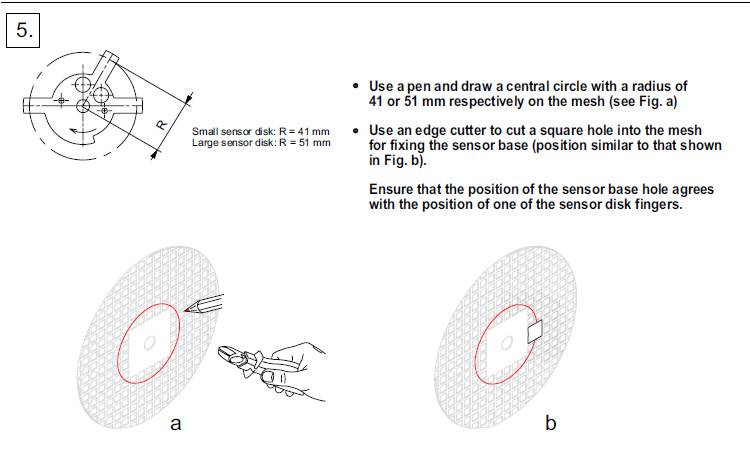 5.

R

Small sensor disk: R = 41 mm
Large sensor disk: R = 51 mm

• Use a pen and draw a central circle with a radius of 41 or 51 mm respectively on the mesh (see Fig. a)

• Use an edge cutter to cut a square hole into the mesh for fixing the sensor base (position similar to that shown in Fig. b).

Ensure that the position of the sensor base hole agrees with the position of one of the sensor disk fingers.

a

b