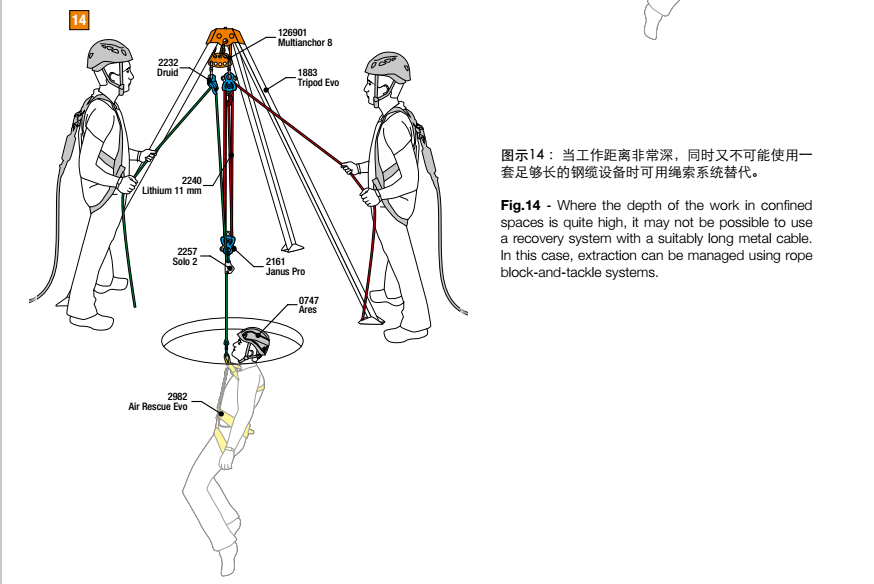 14

126901
Multianchor 8

2232
Druid

1883
Tripod Evo

2240
Lithium 11 mm

2257
Solo 2

2161
Janus Pro

0747
Ares

2982
Air Rescue Evo

图示14：当工作距离非常深，同时又不可能使用一套足够长的钢缆设备时可用绳索系统替代。

**Fig.14** - Where the depth of the work in confined spaces is quite high, it may not be possible to use a recovery system with a suitably long metal cable. In this case, extraction can be managed using rope block-and-tackle systems.