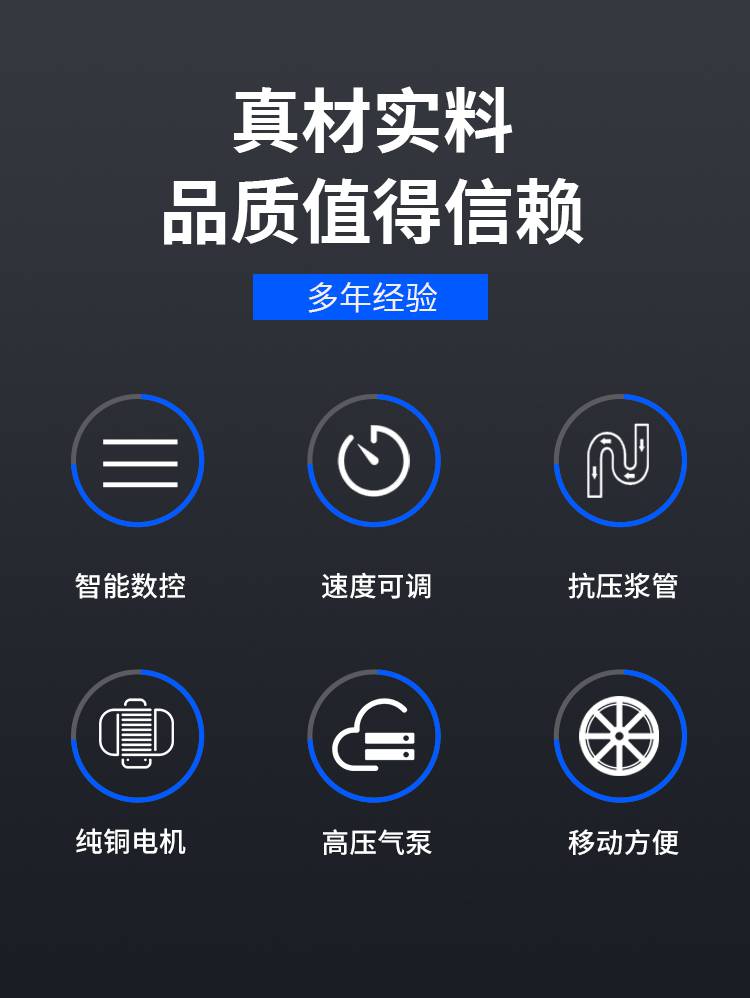 真材实料
品质值得信赖

多年经验

智能数控

速度可调

抗压浆管

纯铜电机

高压气泵

移动方便