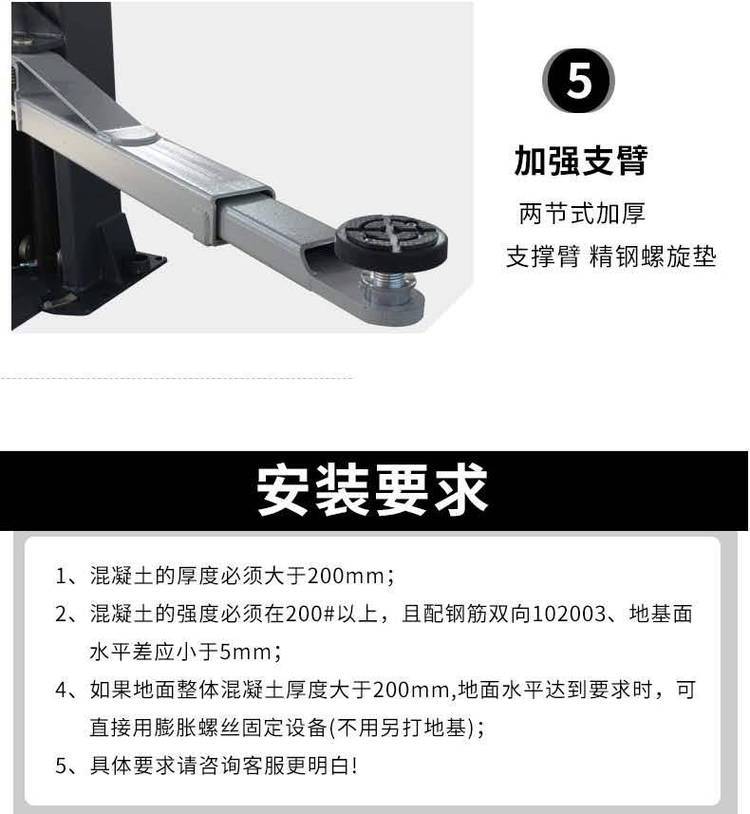 5

加强支臂

两节式加厚
支撑臂 精钢螺旋垫

安装要求

1、混凝土的厚度必须大于200mm;

2、混凝土的强度必须在200#以上,且配钢筋双向102003、地基面水平差应小于5mm;

4、如果地面整体混凝土厚度大于200mm,地面水平达到要求时,可直接用膨胀螺丝固定设备(不用另打地基);

5、具体要求请咨询客服更明白!