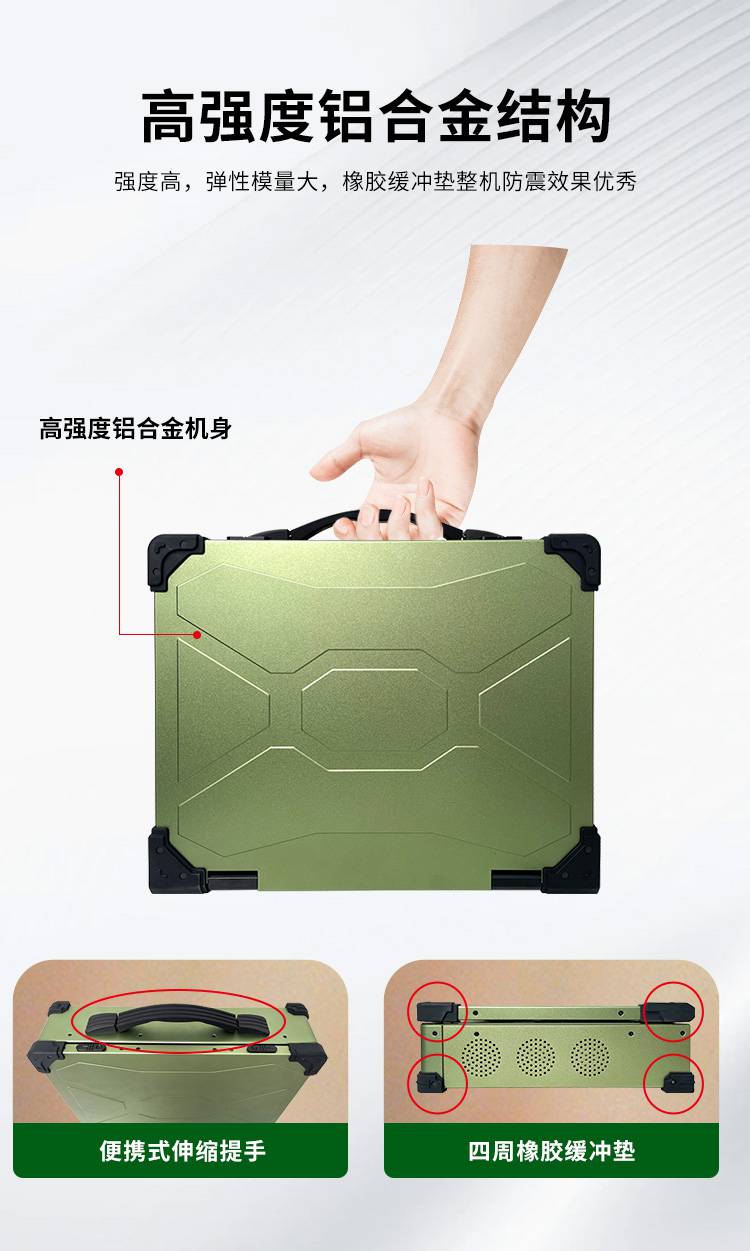 高强度铝合金结构

强度高，弹性模量大，橡胶缓冲垫整机防震效果优秀

高强度铝合金机身

便携式伸缩提手

四周橡胶缓冲垫