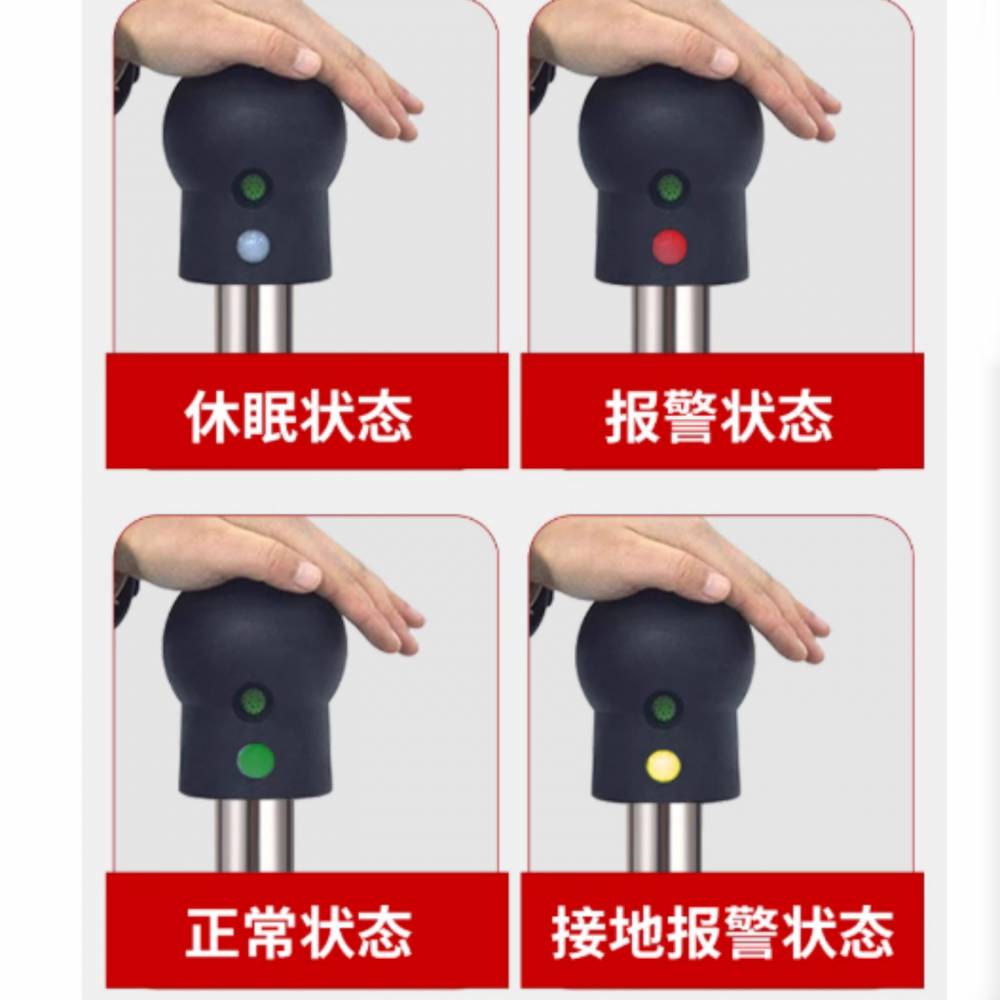 休眠状态

报警状态

正常状态

接地报警状态