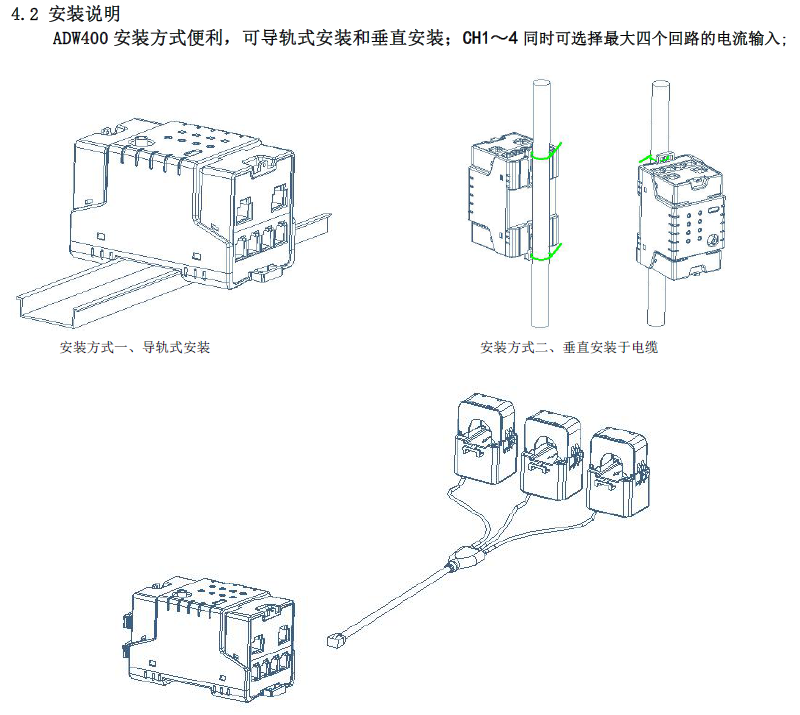 4.2 安装说明

ADW400 安装方式便利，可导轨式安装和垂直安装；CH1～4 同时可选择最大四个回路的电流输入；

安装方式一、导轨式安装

安装方式二、垂直安装于电缆