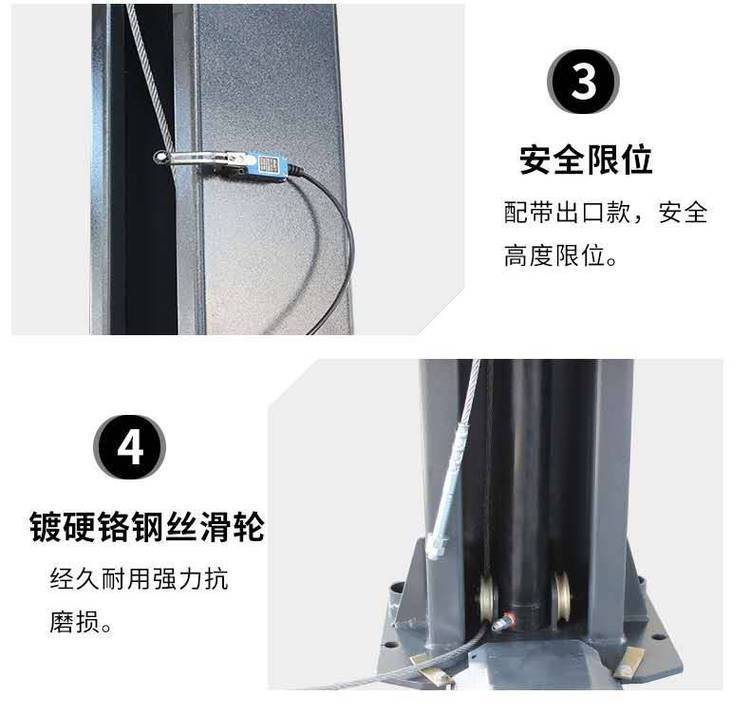 3

安全限位

配带出口款，安全高度限位。

4

镀硬铬钢丝滑轮

经久耐用强力抗磨损。