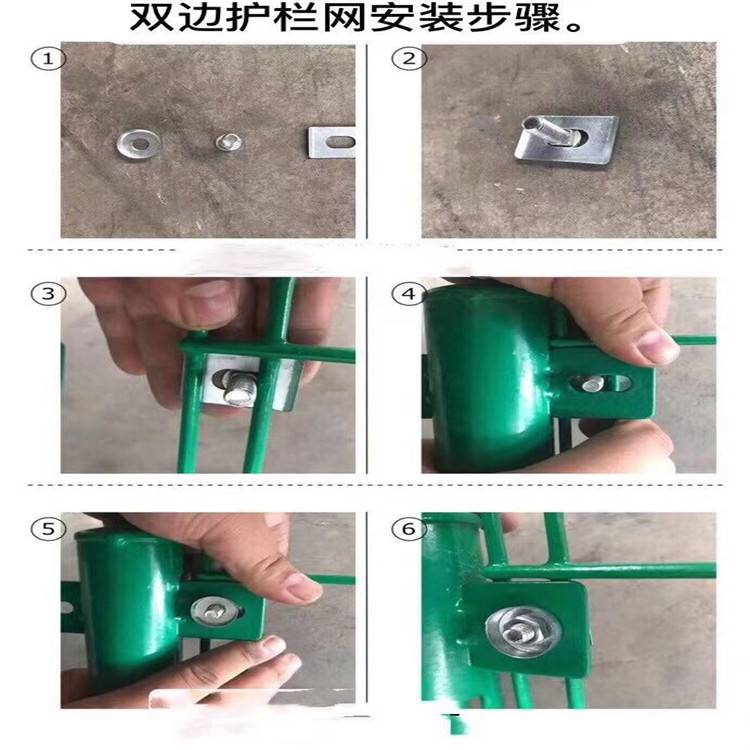 双边护栏网安装步骤。

①

②

③

④

⑤

⑥