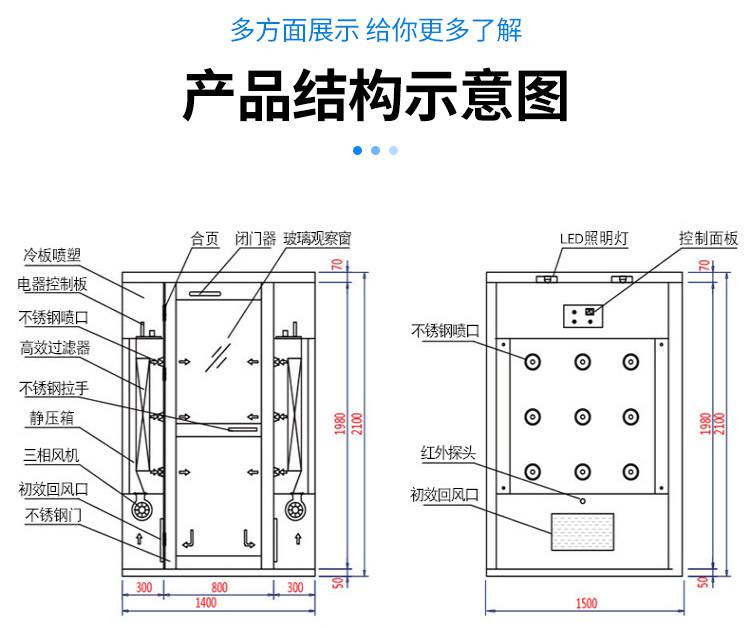 多方面展示 给你更多了解

产品结构示意图

冷板喷塑
电器控制板
不锈钢喷口
高效过滤器
不锈钢拉手
静压箱
三相风机
初效回风口
不锈钢门
合页
闭门器
玻璃观察窗
70
1980
2100
50
300
800
300
1400

LED照明灯
控制面板
不锈钢喷口
红外探头
初效回风口
70
1980
2100
50
1500