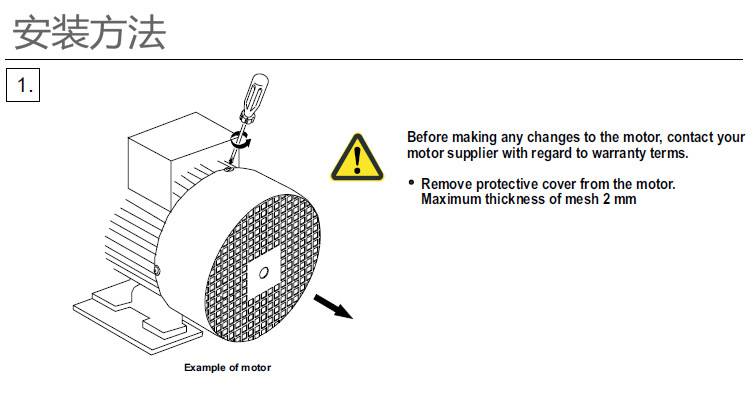 安装方法

1.

Before making any changes to the motor, contact your motor supplier with regard to warranty terms.

• Remove protective cover from the motor. Maximum thickness of mesh 2 mm

Example of motor