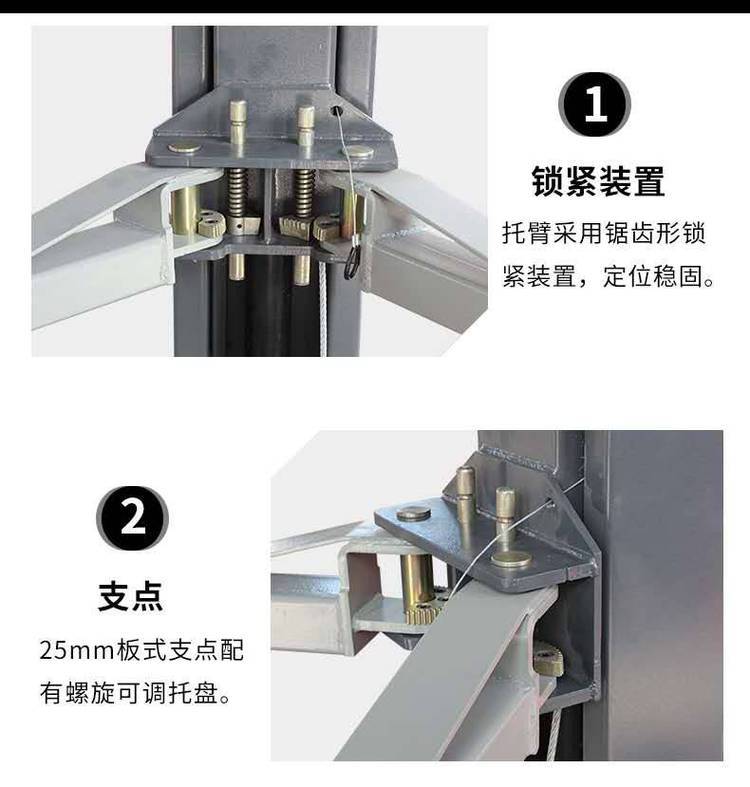 1

锁紧装置

托臂采用锯齿形锁紧装置，定位稳固。

2

支点

25mm板式支点配有螺旋可调托盘。