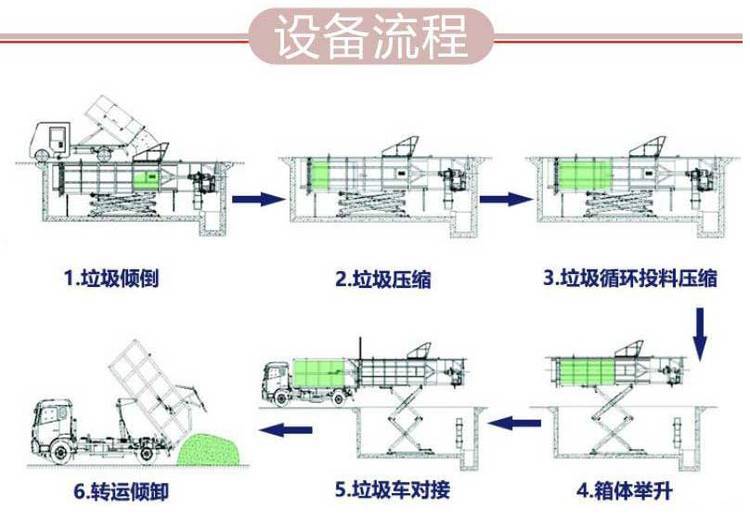 设备流程

1.垃圾倾倒

2.垃圾压缩

3.垃圾循环投料压缩

4.箱体举升

5.垃圾车对接

6.转运倾卸