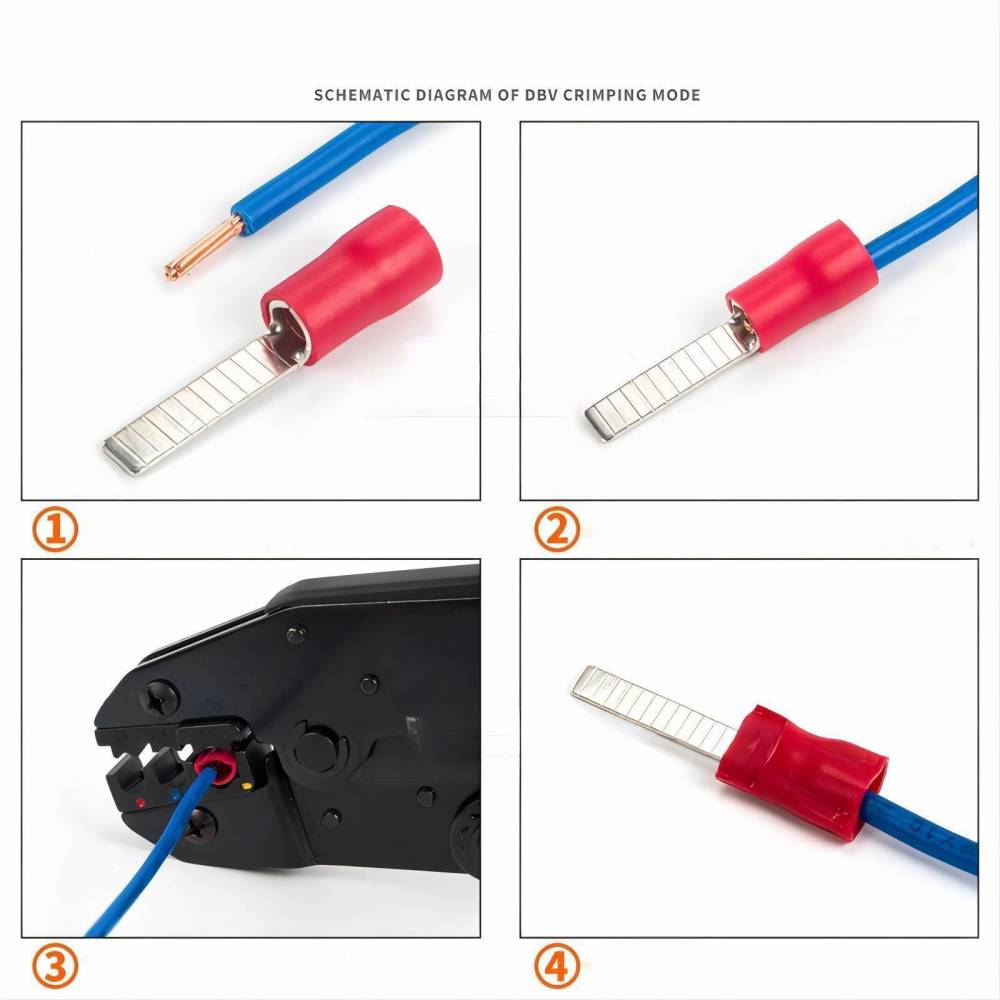 SCHEMATIC DIAGRAM OF DBV CRIMPING MODE

①

②

③

④