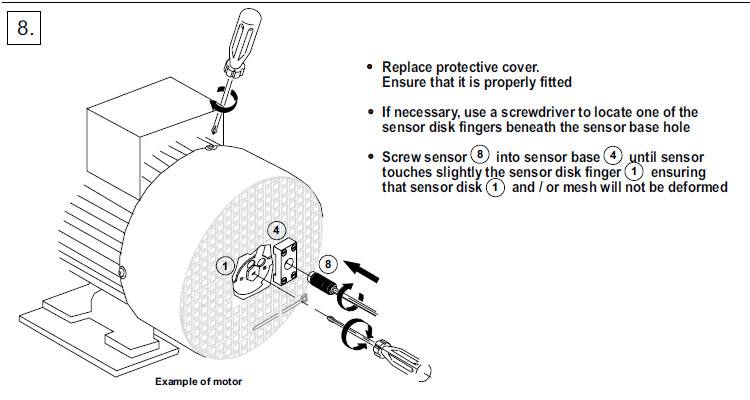 8.

• Replace protective cover.
Ensure that it is properly fitted

• If necessary, use a screwdriver to locate one of the sensor disk fingers beneath the sensor base hole

• Screw sensor 8 into sensor base 4 until sensor touches slightly the sensor disk finger 1 ensuring that sensor disk 1 and / or mesh will not be deformed

4

1

8

Example of motor