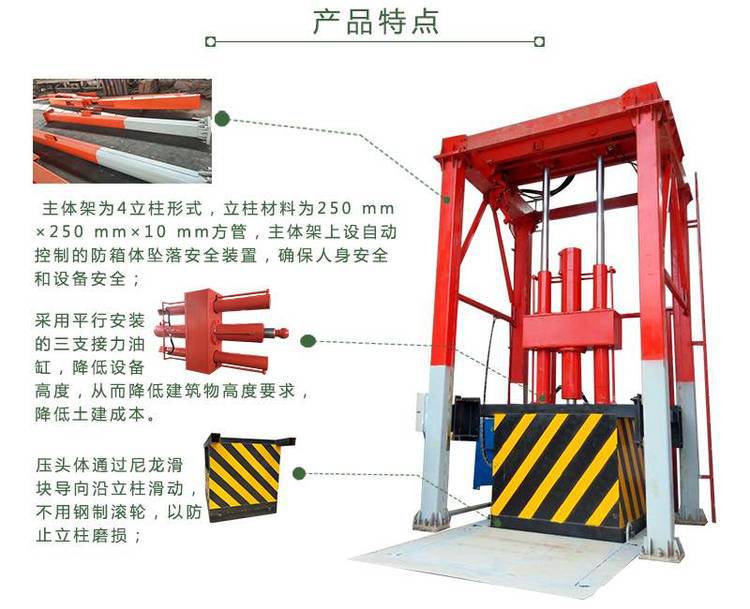 产品特点

主体架为4立柱形式，立柱材料为250 mm×250 mm×10 mm方管，主体架上设自动控制的防箱体坠落安全装置，确保人身安全和设备安全；

采用平行安装的三支接力油缸，降低设备高度，从而降低建筑物高度要求，降低土建成本。

压头体通过尼龙滑块导向沿立柱滑动，不用钢制滚轮，以防止立柱磨损；