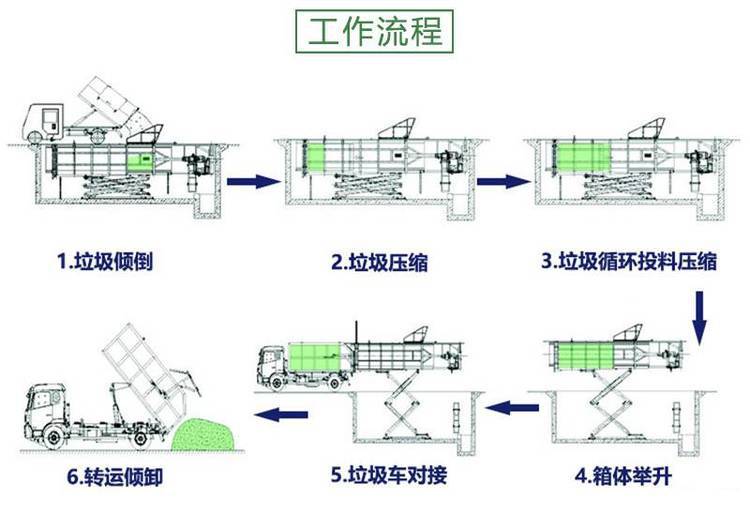 工作流程

1.垃圾倾倒

2.垃圾压缩

3.垃圾循环投料压缩

4.箱体举升

5.垃圾车对接

6.转运倾卸