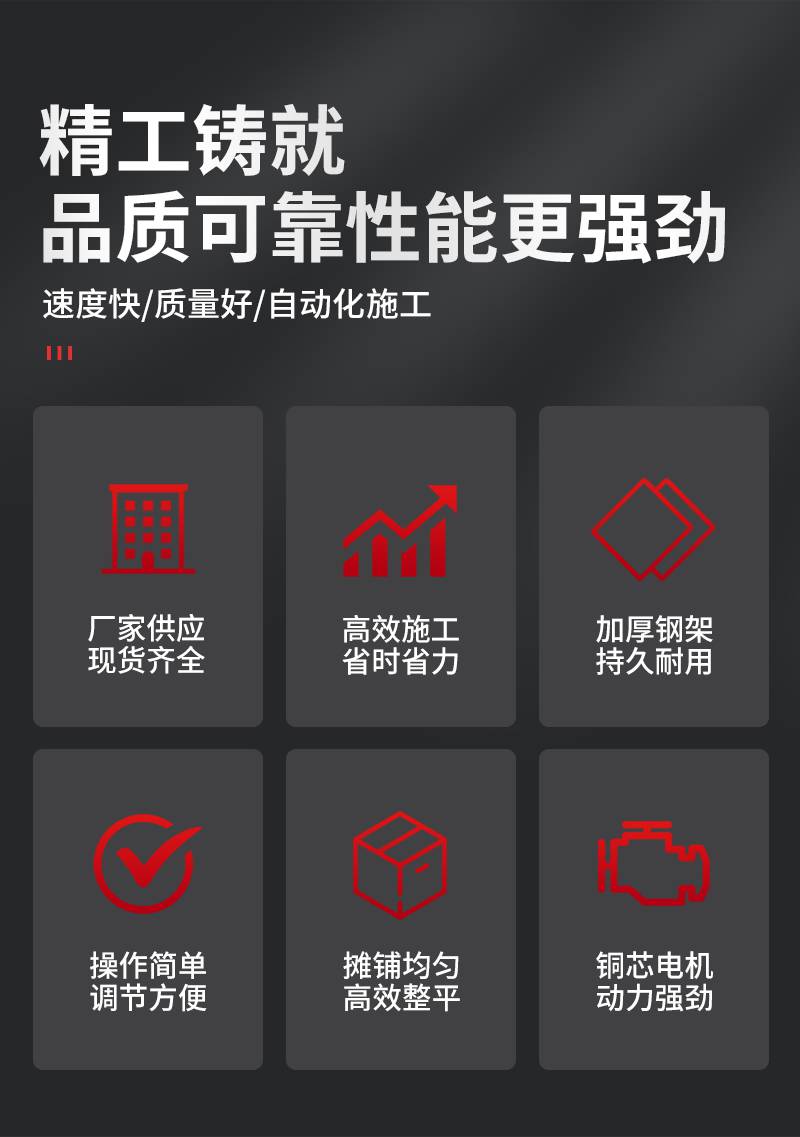 精工铸就
品质可靠性能更强劲

速度快/质量好/自动化施工

厂家供应
现货齐全

高效施工
省时省力

加厚钢架
持久耐用

操作简单
调节方便

摊铺均匀
高效整平

铜芯电机
动力强劲