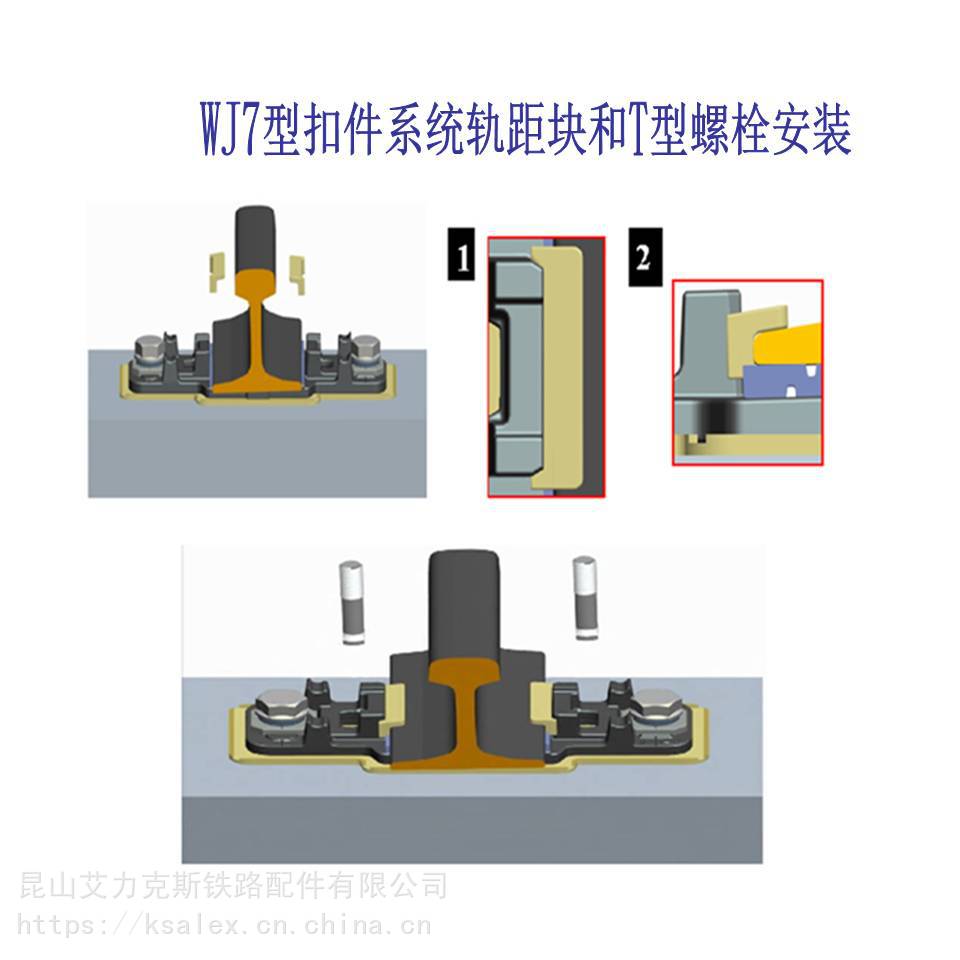 WJ7型扣件系统轨距块和T型螺栓安装

1

2

昆山艾力克斯铁路配件有限公司
https://ksalex.cn.china.cn