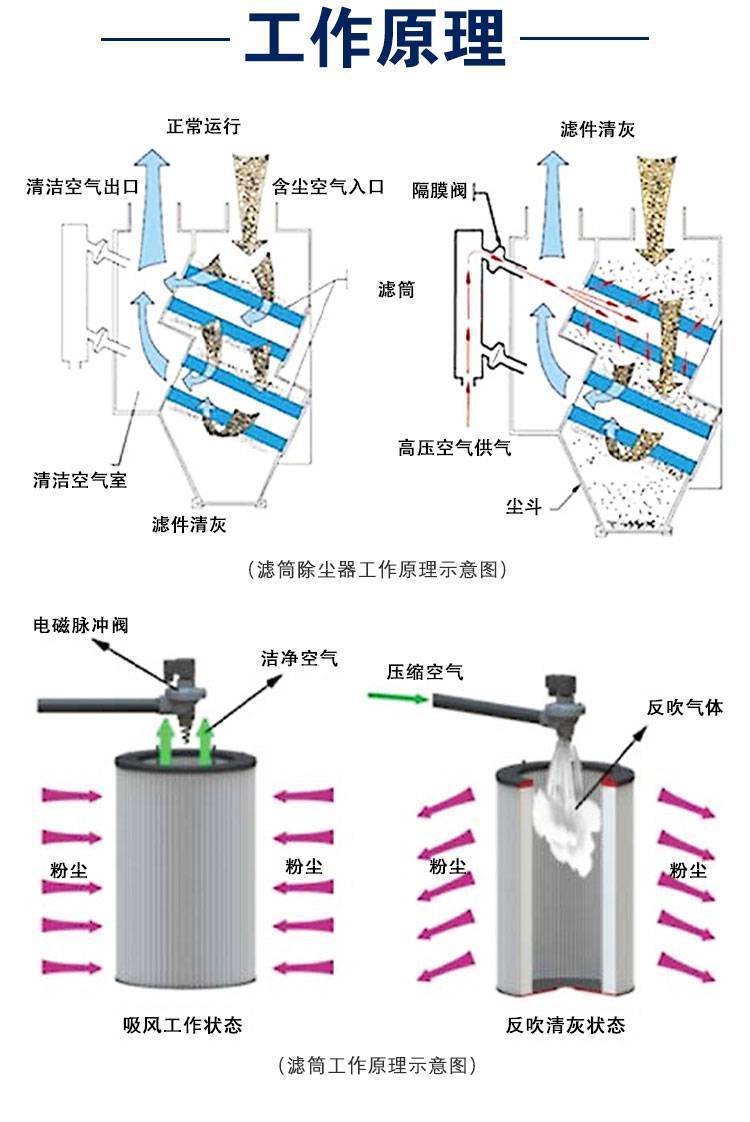 工作原理

正常运行
清洁空气出口
含尘空气入口
清洁空气室
滤件清灰

滤件清灰
隔膜阀
滤筒
高压空气供气
尘斗

（滤筒除尘器工作原理示意图）

电磁脉冲阀
洁净空气
粉尘
粉尘
吸风工作状态

压缩空气
反吹气体
粉尘
粉尘
反吹清灰状态

（滤筒工作原理示意图）