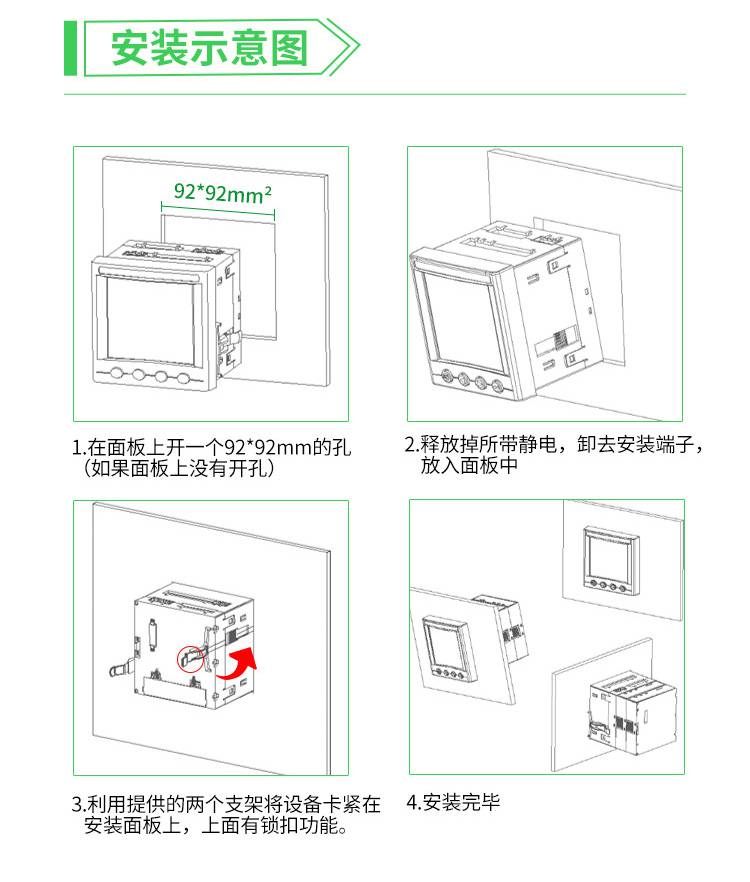 安装示意图

92*92mm²

1.在面板上开一个92*92mm的孔（如果面板上没有开孔）

2.释放掉所带静电，卸去安装端子，放入面板中

3.利用提供的两个支架将设备卡紧在安装面板上，上面有锁扣功能。

4.安装完毕