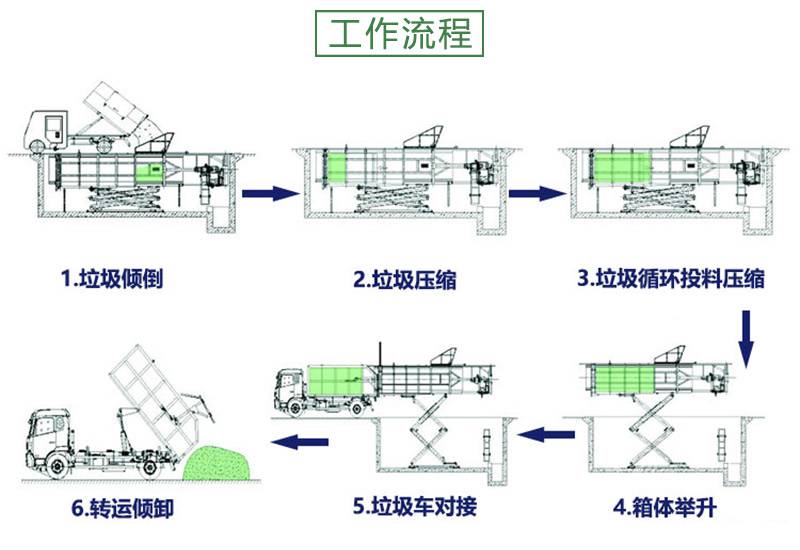 工作流程

1.垃圾倾倒

2.垃圾压缩

3.垃圾循环投料压缩

4.箱体举升

5.垃圾车对接

6.转运倾卸