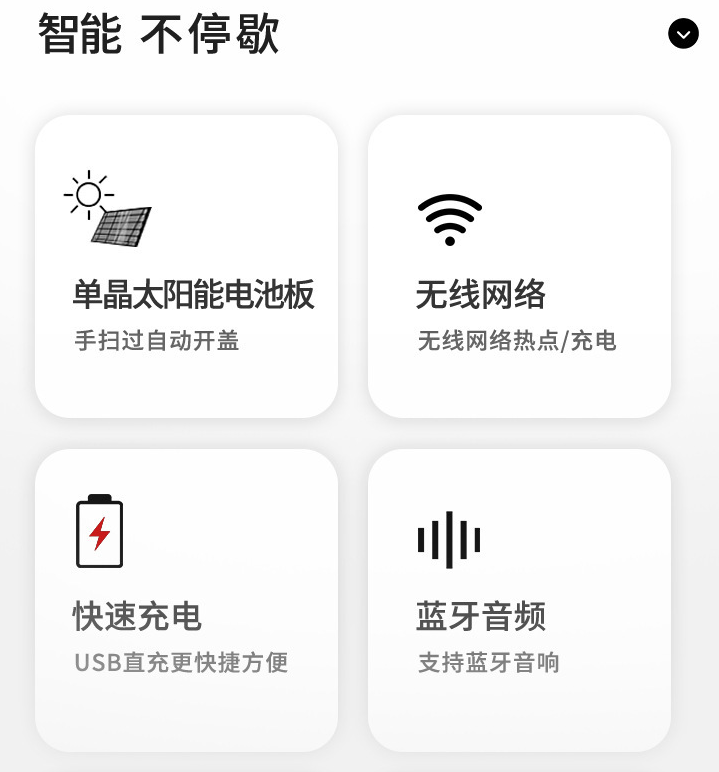 智能 不停歇

单晶太阳能电池板

手扫过自动开盖

无线网络

无线网络热点/充电

快速充电

USB直充更快捷方便

蓝牙音频

支持蓝牙音响