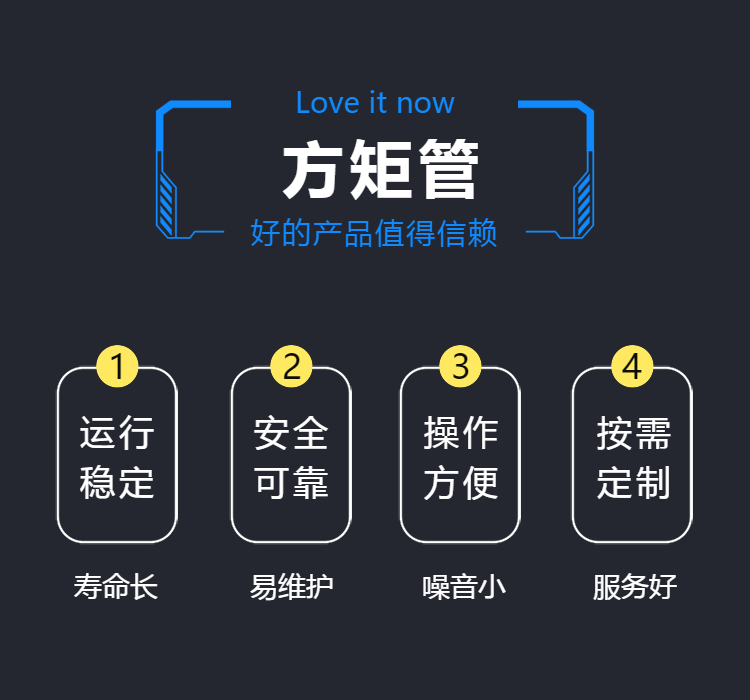 Love it now

方矩管

好的产品值得信赖

1
运行
稳定

寿命长

2
安全
可靠

易维护

3
操作
方便

噪音小

4
按需
定制

服务好