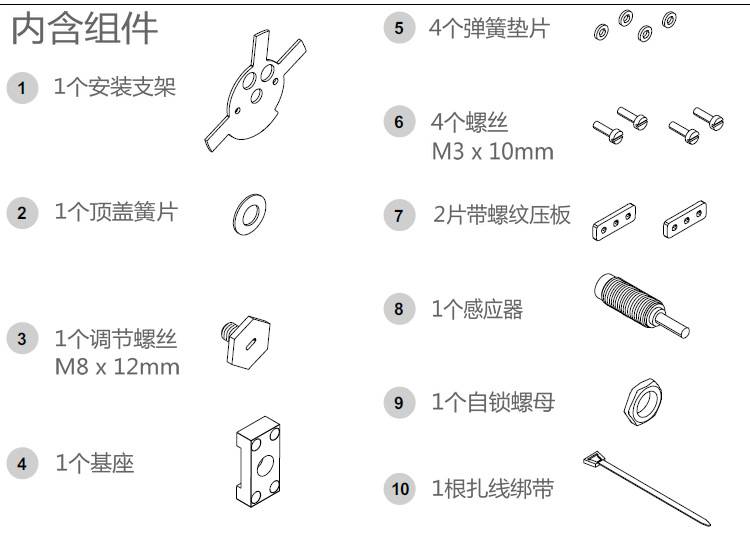 内含组件

1 1个安装支架

2 1个顶盖簧片

3 1个调节螺丝 M8 x 12mm

4 1个基座

5 4个弹簧垫片

6 4个螺丝 M3 x 10mm

7 2片带螺纹压板

8 1个感应器

9 1个自锁螺母

10 1根扎线绑带