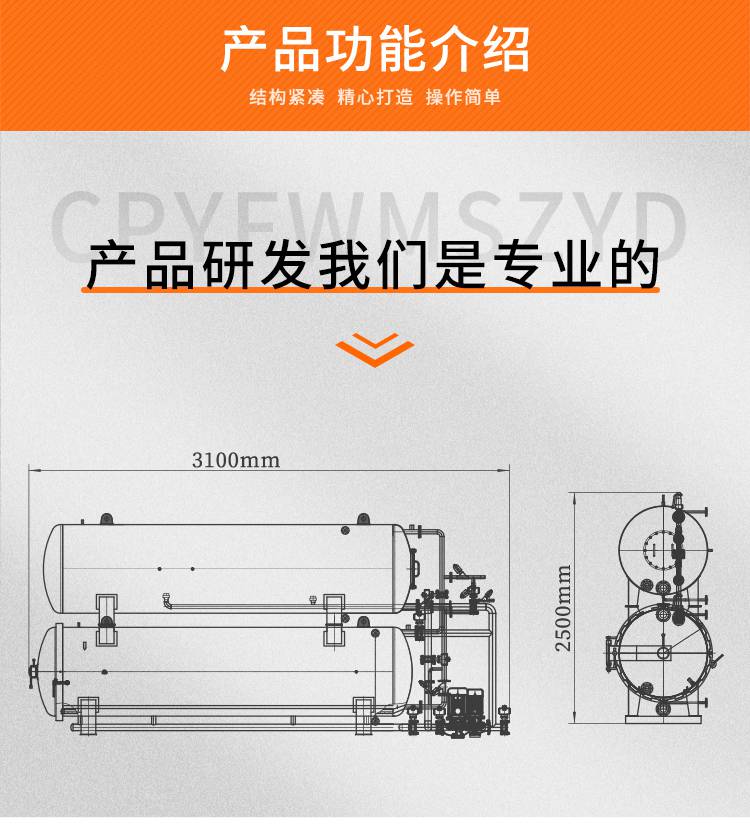 产品功能介绍

结构紧凑 精心打造 操作简单

CPYFWMSZYD

产品研发我们是专业的

3100mm

2500mm